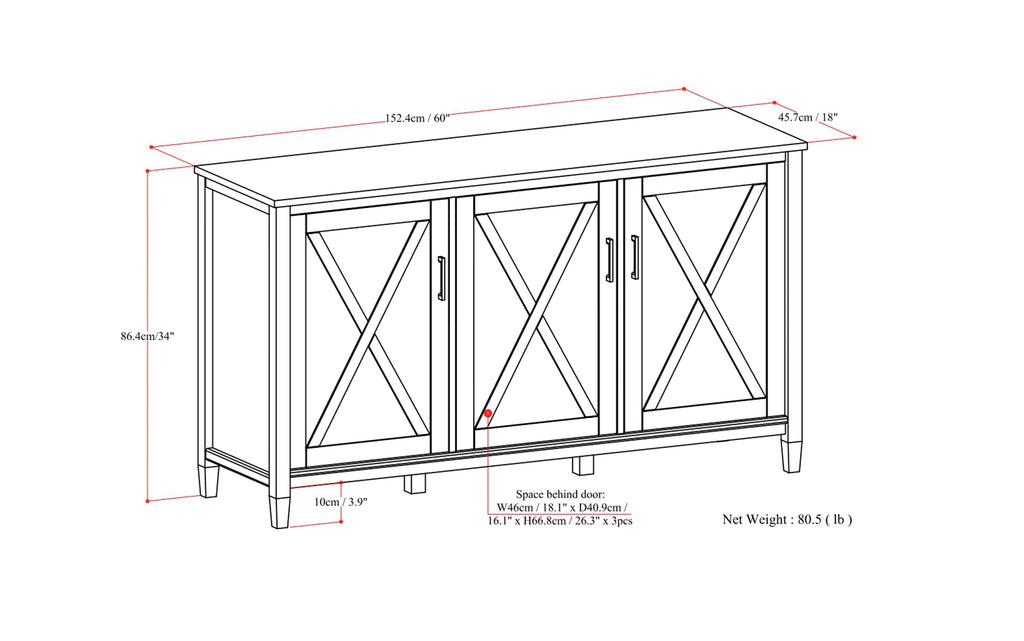 152.4cm / 60"

45.7cm / 18"

86.4cm/34"

10cm / 3.9"

Space behind door:
W46cm / 18.1" x D40.9cm / 16.1" x H66.8cm / 26.3" x 3pcs

Net Weight : 80.5 ( lb )