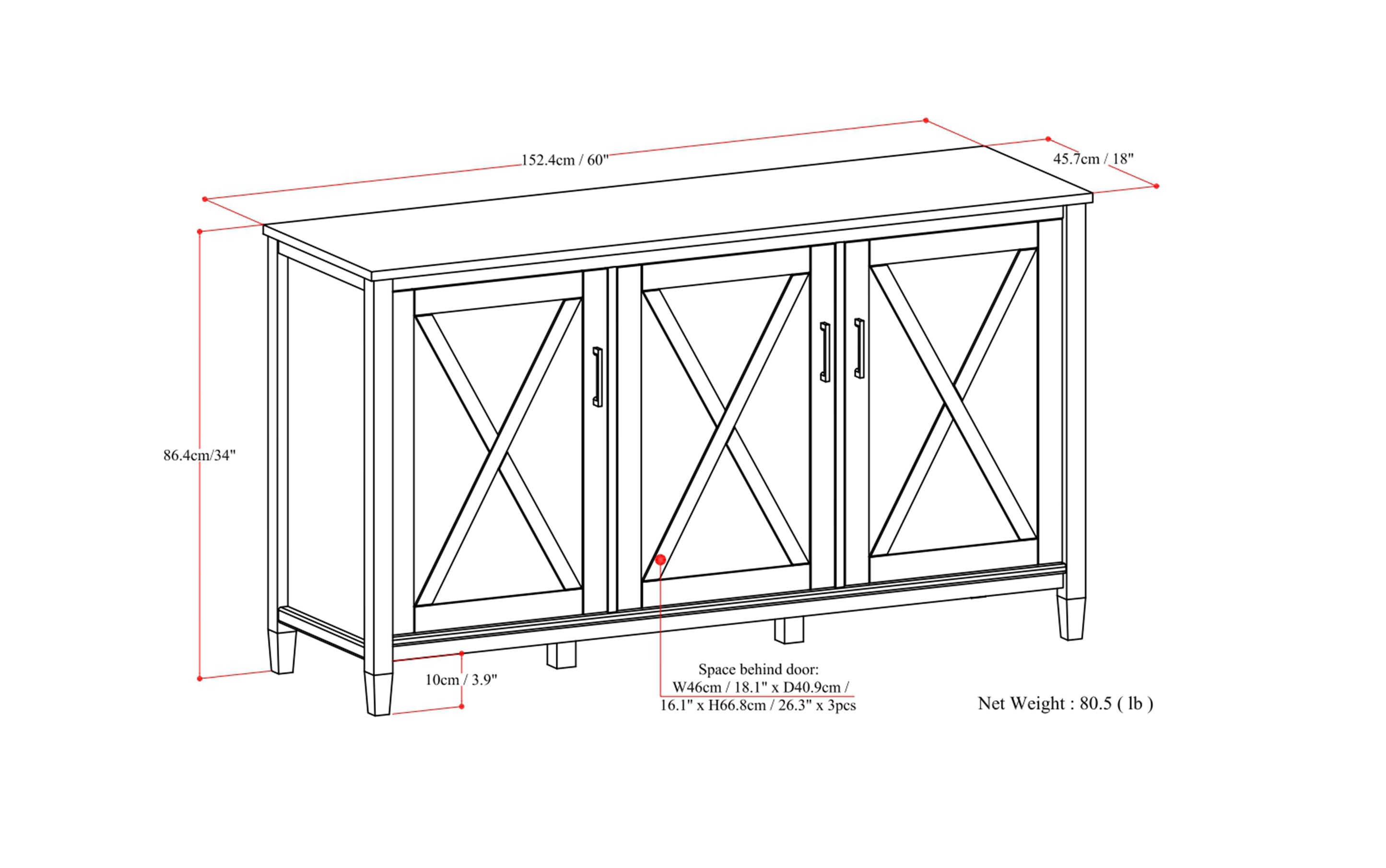 152.4cm / 60"

45.7cm / 18"

86.4cm/34"

10cm / 3.9"

Space behind door:
W46cm / 18.1" x D40.9cm /
16.1" x H66.8cm / 26.3" x 3pcs

Net Weight : 80.5 ( lb )