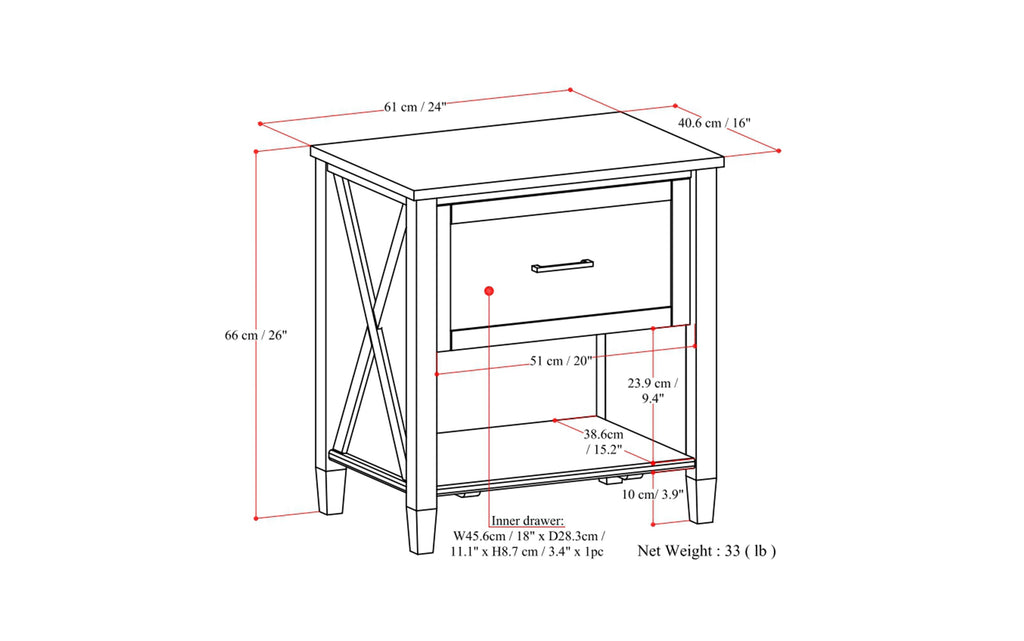 61 cm / 24"

40.6 cm / 16"

66 cm / 26"

51 cm / 20"

23.9 cm / 9.4"

38.6cm / 15.2"

10 cm/ 3.9"

Inner drawer:
W45.6cm / 18" x D28.3cm / 11.1" x H8.7 cm / 3.4" x 1pc

Net Weight : 33 ( lb )