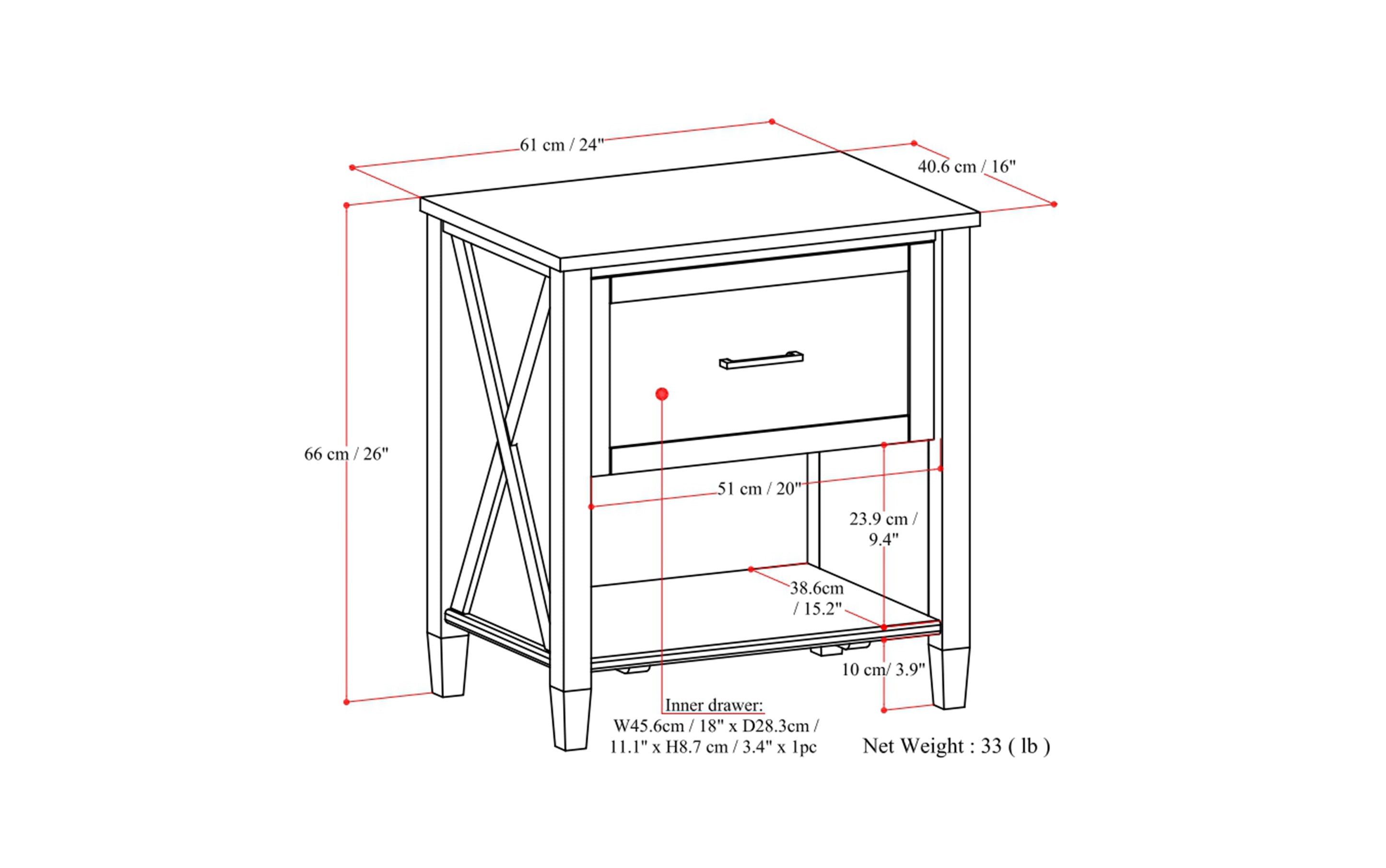 61 cm / 24"

40.6 cm / 16"

66 cm / 26"

51 cm / 20"

23.9 cm / 9.4"

38.6cm / 15.2"

10 cm/ 3.9"

Inner drawer:
W45.6cm / 18" x D28.3cm / 11.1" x H8.7 cm / 3.4" x 1pc

Net Weight : 33 ( lb )