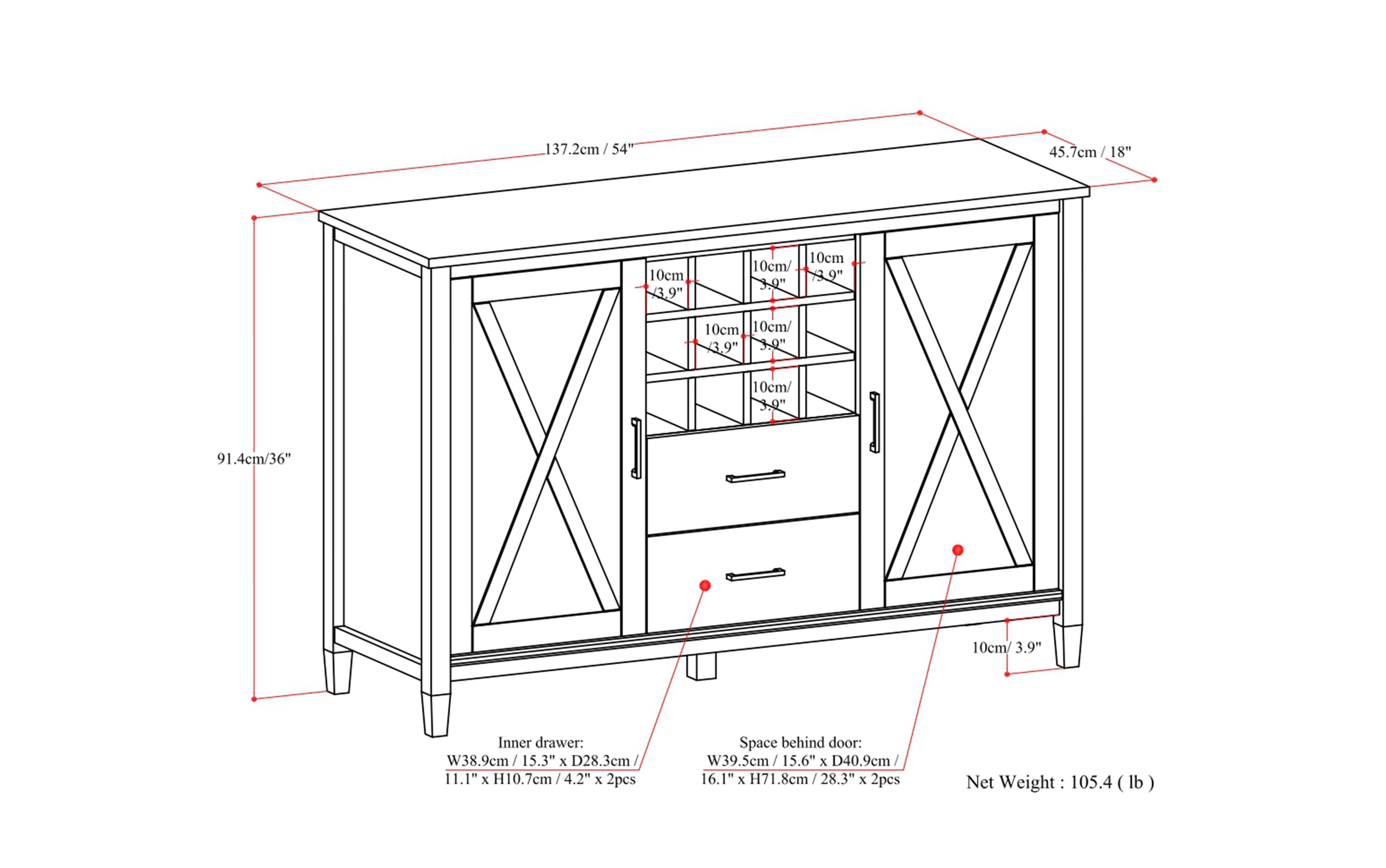 137.2cm / 54"

45.7cm / 18"

91.4cm/36"

10cm /3.9"

10cm/ 3.9"

10cm /3.9"

10cm /3.9"

10cm/ 3.9"

10cm/ 3.9"

10cm/ 3.9"

Inner drawer:
W38.9cm / 15.3" x D28.3cm / 11.1" x H10.7cm / 4.2" x 2pcs

Space behind door:
W39.5cm / 15.6" x D40.9cm / 16.1" x H71.8cm / 28.3" x 2pcs

Net Weight : 105.4 ( lb )