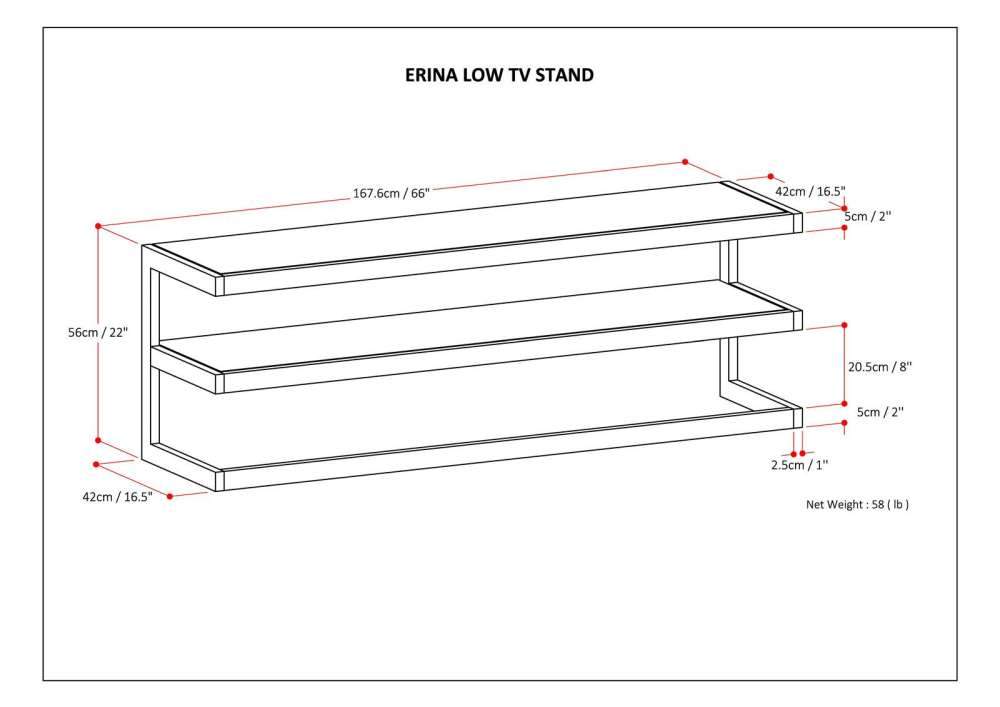 ERINA LOW TV STAND

167.6cm / 66"

42cm / 16.5"

5cm / 2"

56cm / 22"

20.5cm / 8"

5cm / 2"

2.5cm / 1"

42cm / 16.5"

Net Weight : 58 ( lb )