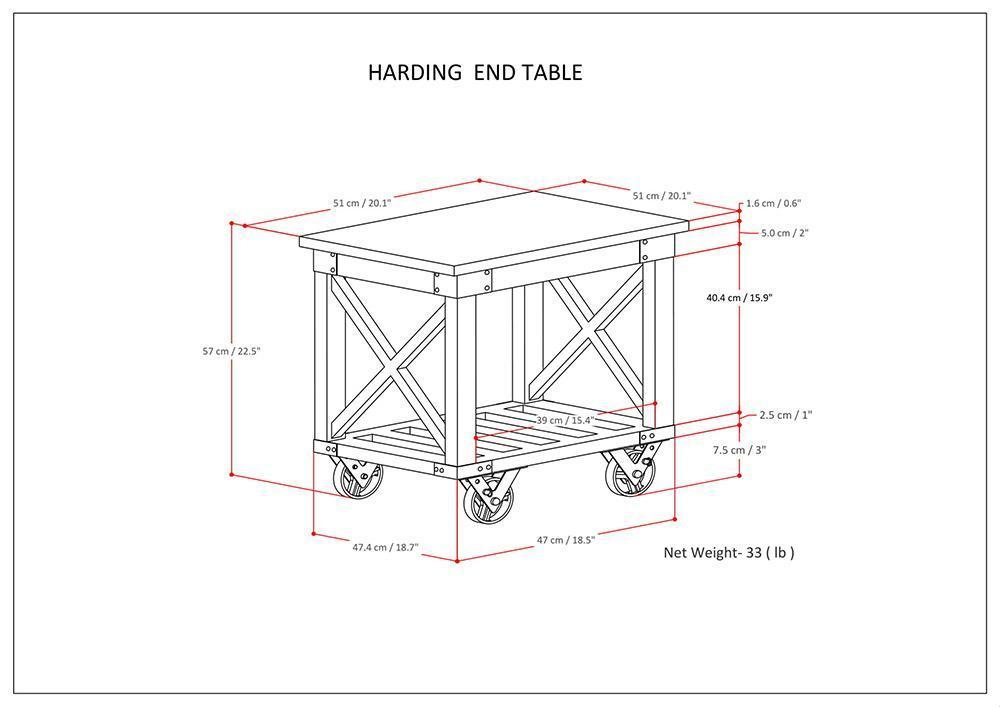 HARDING END TABLE

51 cm / 20.1"

51 cm / 20.1"

1.6 cm / 0.6"

5.0 cm / 2"

40.4 cm / 15.9"

57 cm / 22.5"

39 cm / 15.4"

2.5 cm / 1"

7.5 cm / 3"

47.4 cm / 18.7"

47 cm / 18.5"

Net Weight- 33 ( lb )