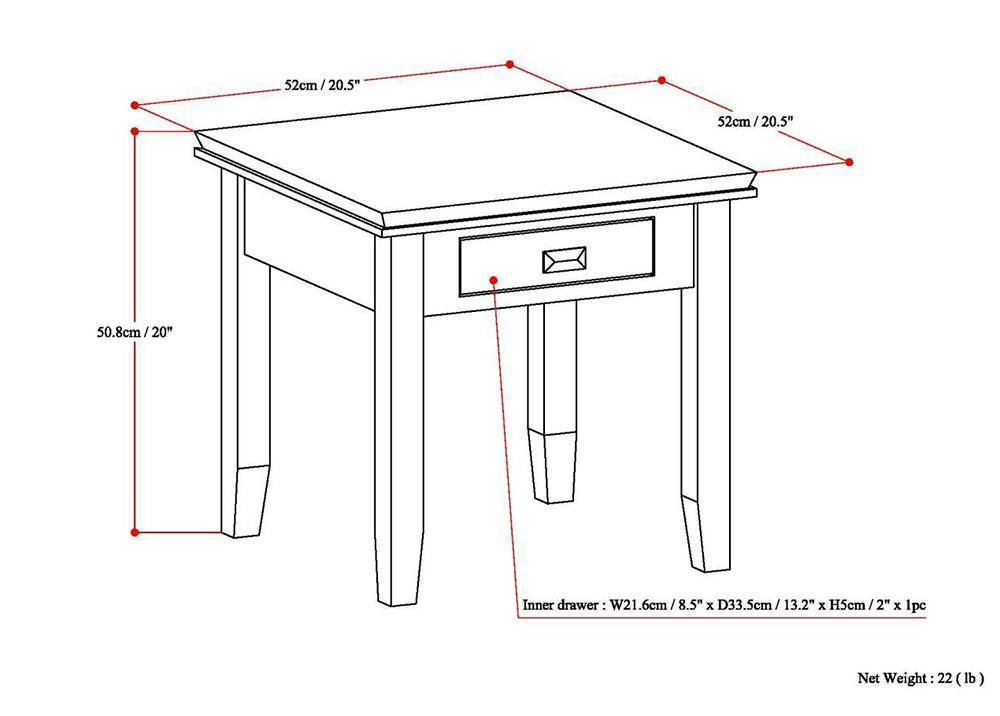 52cm / 20.5"

52cm / 20.5"

50.8cm / 20"

Inner drawer : W21.6cm / 8.5" x D33.5cm / 13.2" x H5cm / 2" x 1pc

Net Weight : 22 ( lb )