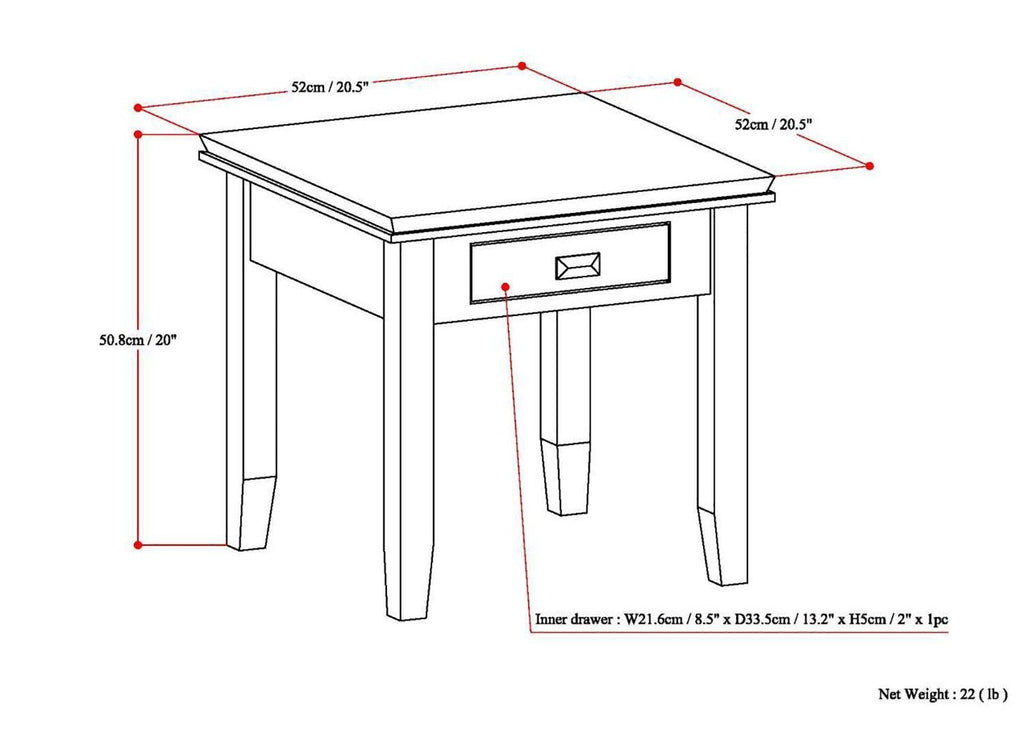 52cm / 20.5"

52cm / 20.5"

50.8cm / 20"

Inner drawer : W21.6cm / 8.5" x D33.5cm / 13.2" x H5cm / 2" x 1pc

Net Weight : 22 ( lb )