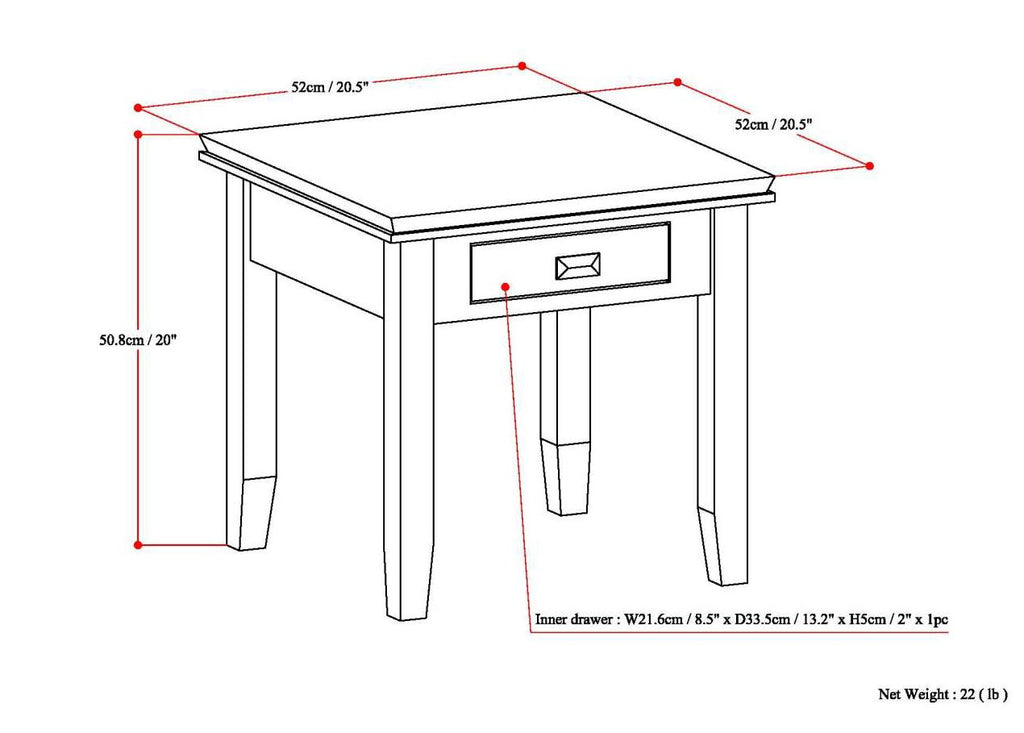 52cm / 20.5"

52cm / 20.5"

50.8cm / 20"

Inner drawer : W21.6cm / 8.5" x D33.5cm / 13.2" x H5cm / 2" x 1pc

Net Weight : 22 ( lb )