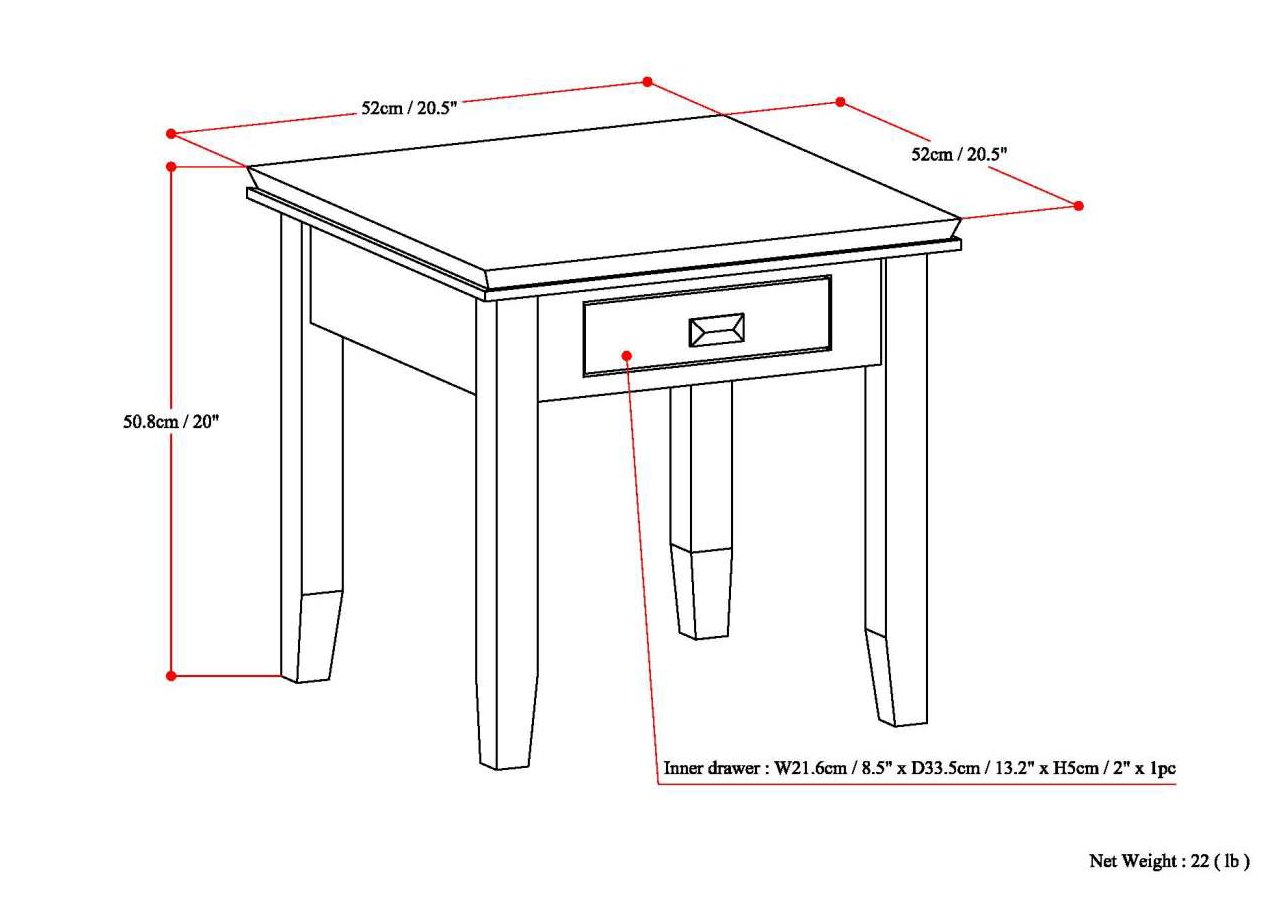 52cm / 20.5"

52cm / 20.5"

50.8cm / 20"

Inner drawer : W21.6cm / 8.5" x D33.5cm / 13.2" x H5cm / 2" x 1pc

Net Weight : 22 ( lb )