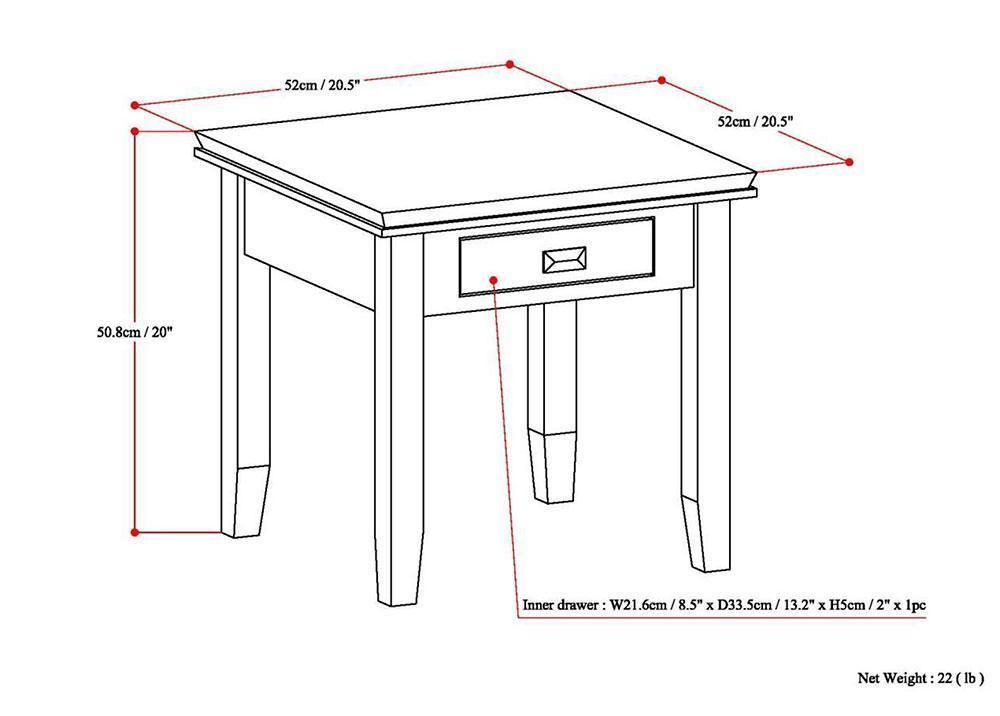 52cm / 20.5"

52cm / 20.5"

50.8cm / 20"

Inner drawer : W21.6cm / 8.5" x D33.5cm / 13.2" x H5cm / 2" x 1pc

Net Weight : 22 ( lb )