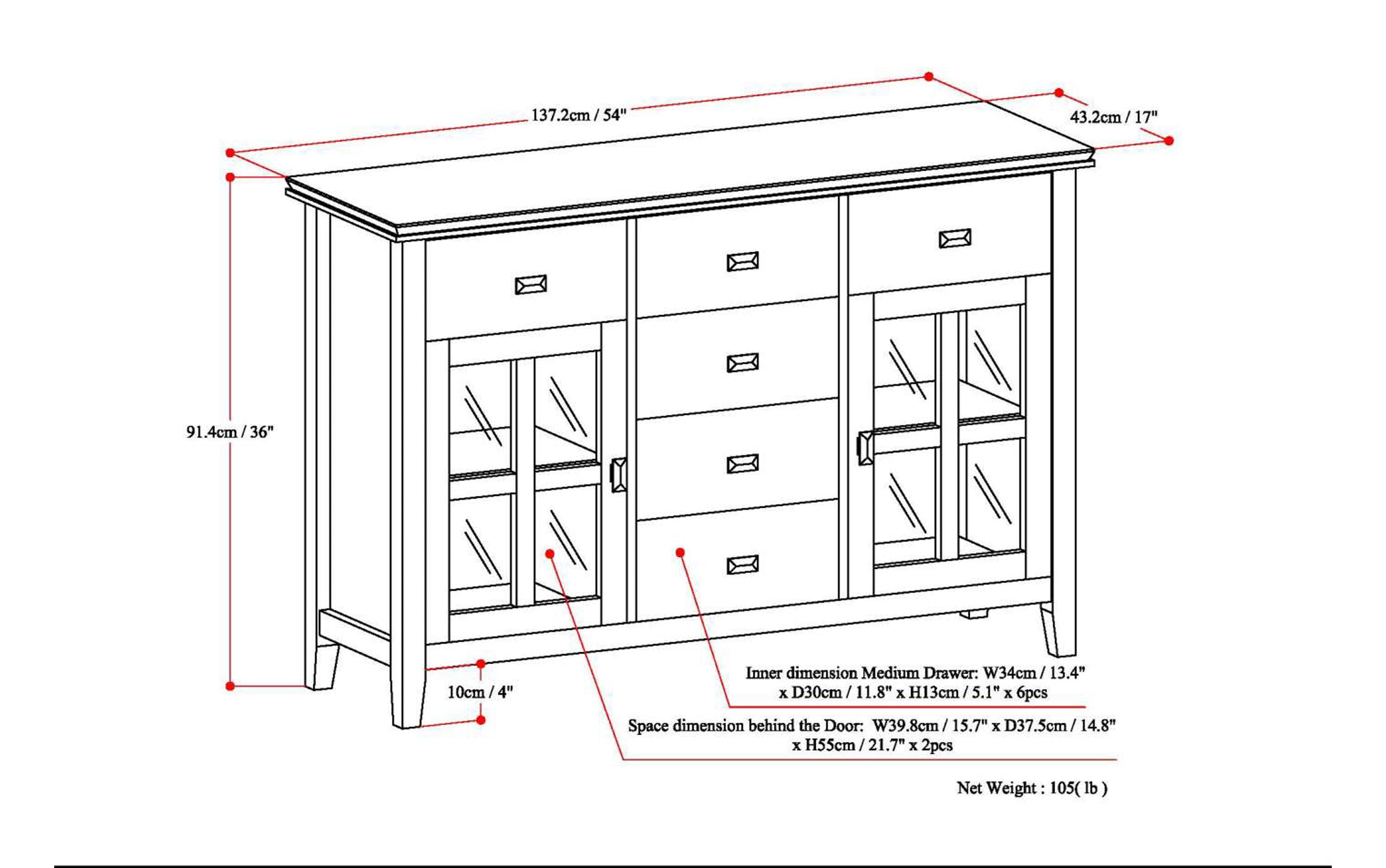 137.2cm / 54"

43.2cm / 17"

91.4cm / 36"

10cm / 4"

Inner dimension Medium Drawer: W34cm / 13.4" x D30cm / 11.8" x H13cm / 5.1" x 6pcs

Space dimension behind the Door: W39.8cm / 15.7" x D37.5cm / 14.8" x H55cm / 21.7" x 2pcs

Net Weight : 105( lb )