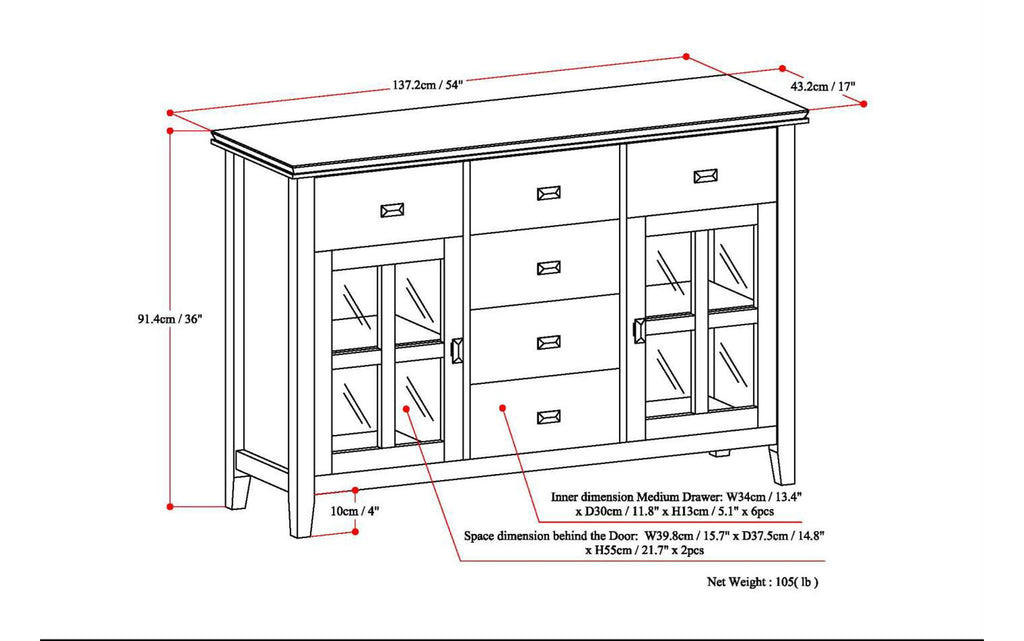 137.2cm / 54"

43.2cm / 17"

91.4cm / 36"

10cm / 4"

Inner dimension Medium Drawer: W34cm / 13.4" x D30cm / 11.8" x H13cm / 5.1" x 6pcs

Space dimension behind the Door: W39.8cm / 15.7" x D37.5cm / 14.8" x H55cm / 21.7" x 2pcs

Net Weight : 105( lb )