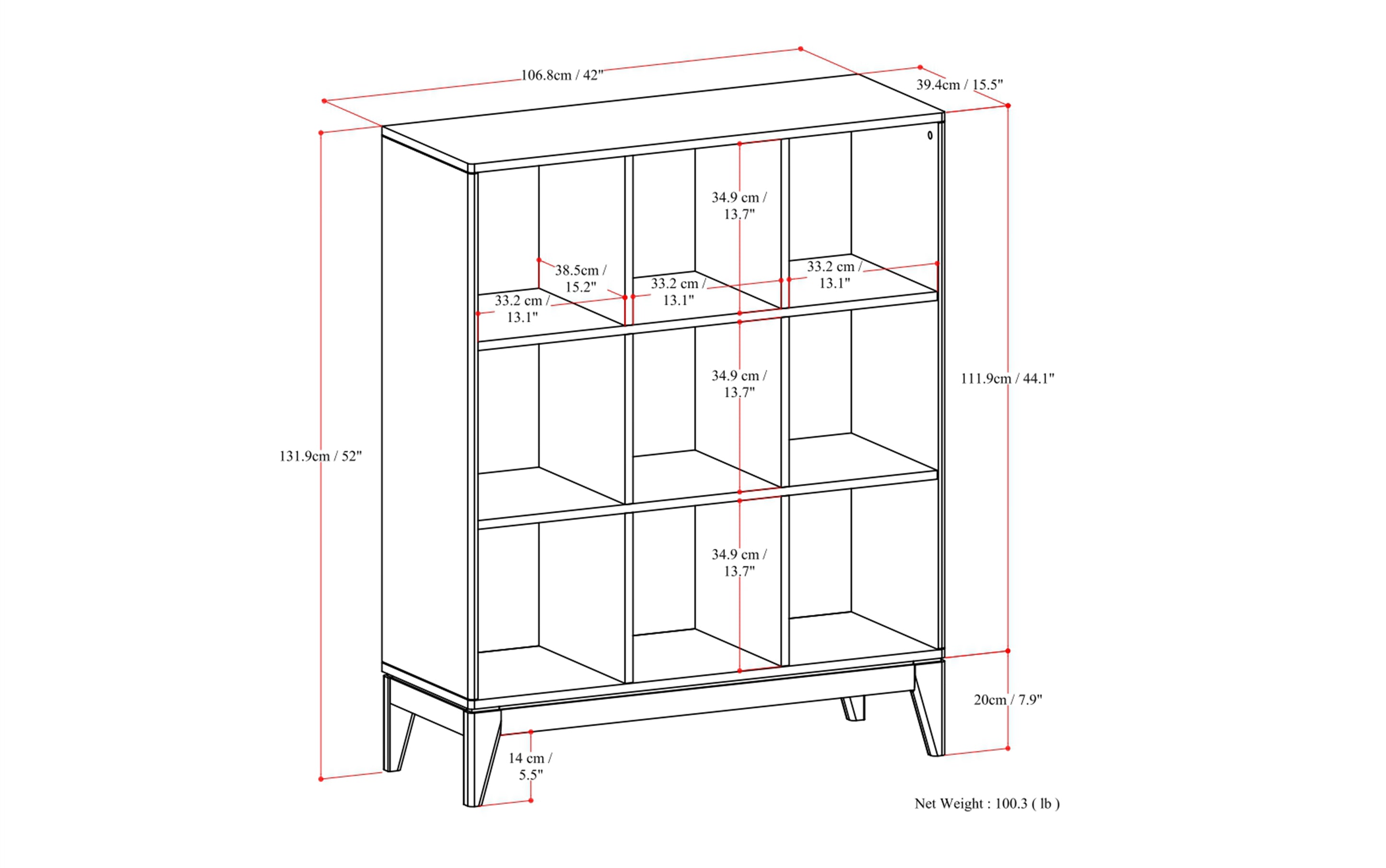 106.8cm / 42"

39.4cm / 15.5"

34.9 cm / 13.7"

38.5cm / 15.2"

33.2 cm / 13.1"

33.2 cm / 13.1"

33.2 cm / 13.1"

34.9 cm / 13.7"

111.9cm / 44.1"

131.9cm / 52"

34.9 cm / 13.7"

20cm / 7.9"

14 cm / 5.5"

Net Weight : 100.3 ( lb )