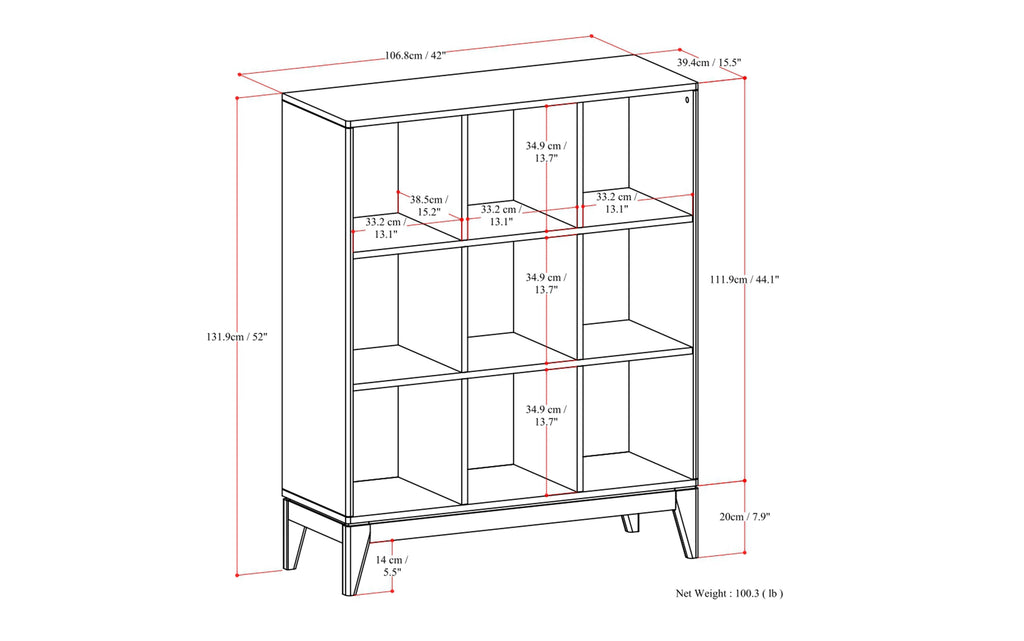 106.8cm / 42"

39.4cm / 15.5"

34.9 cm / 13.7"

38.5cm / 15.2"

33.2 cm / 13.1"

33.2 cm / 13.1"

33.2 cm / 13.1"

34.9 cm / 13.7"

111.9cm / 44.1"

131.9cm / 52"

34.9 cm / 13.7"

20cm / 7.9"

14 cm / 5.5"

Net Weight : 100.3 ( lb )