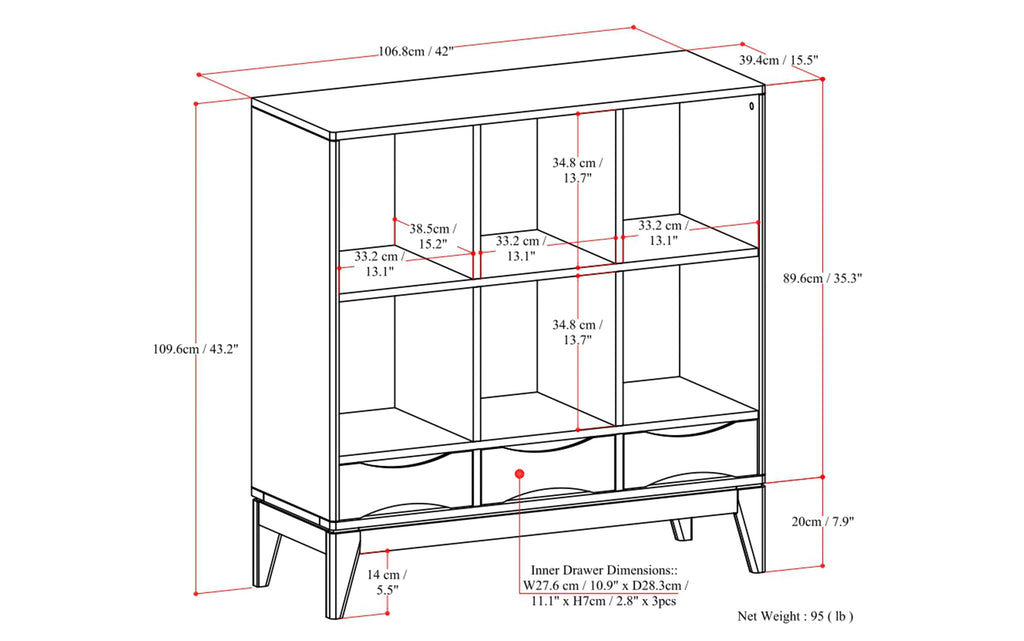 106.8cm / 42"

39.4cm / 15.5"

34.8 cm / 13.7"

38.5cm / 15.2"

33.2 cm / 13.1"

33.2 cm / 13.1"

33.2 cm / 13.1"

89.6cm / 35.3"

109.6cm / 43.2"

34.8 cm / 13.7"

20cm / 7.9"

14 cm / 5.5"

Inner Drawer Dimensions:: W27.6 cm / 10.9" x D28.3cm / 11.1" x H7cm / 2.8" x 3pcs

Net Weight : 95 ( lb )