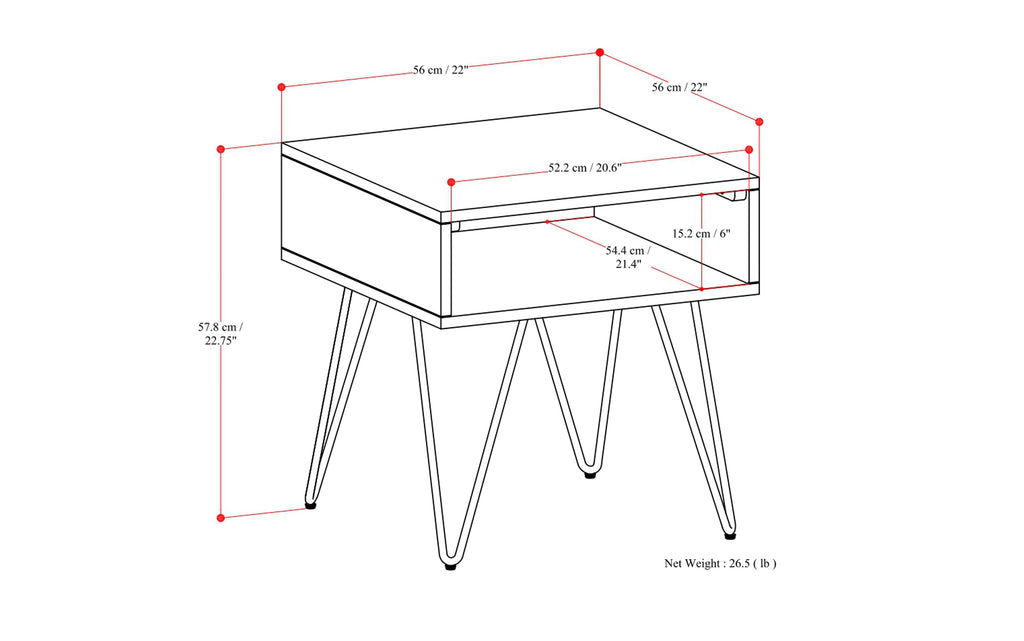 56 cm / 22"

56 cm / 22"

52.2 cm / 20.6"

15.2 cm / 6"

54.4 cm / 21.4"

57.8 cm / 22.75"

Net Weight : 26.5 ( lb )