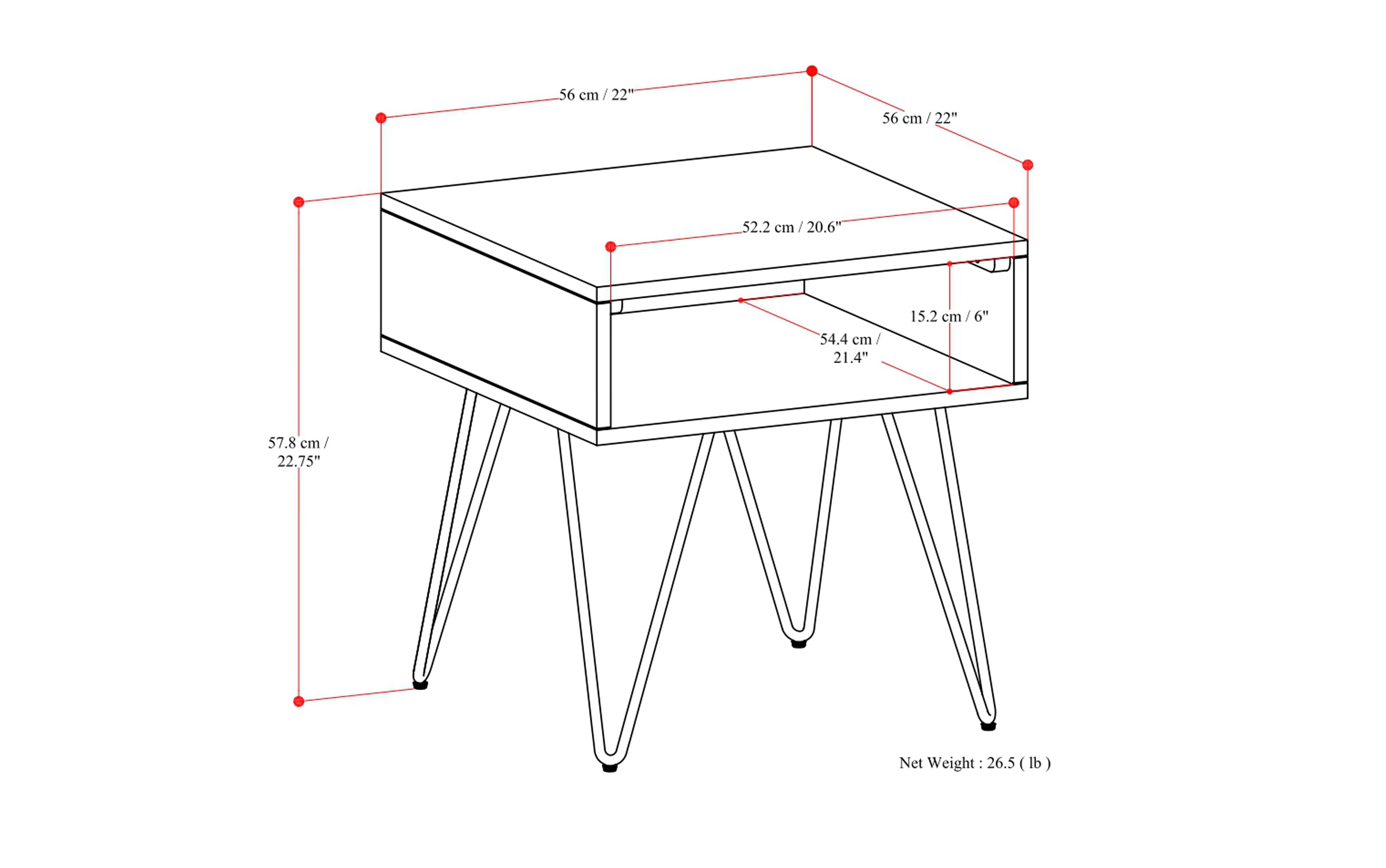 56 cm / 22"

56 cm / 22"

52.2 cm / 20.6"

15.2 cm / 6"

54.4 cm / 21.4"

57.8 cm / 22.75"

Net Weight : 26.5 ( lb )