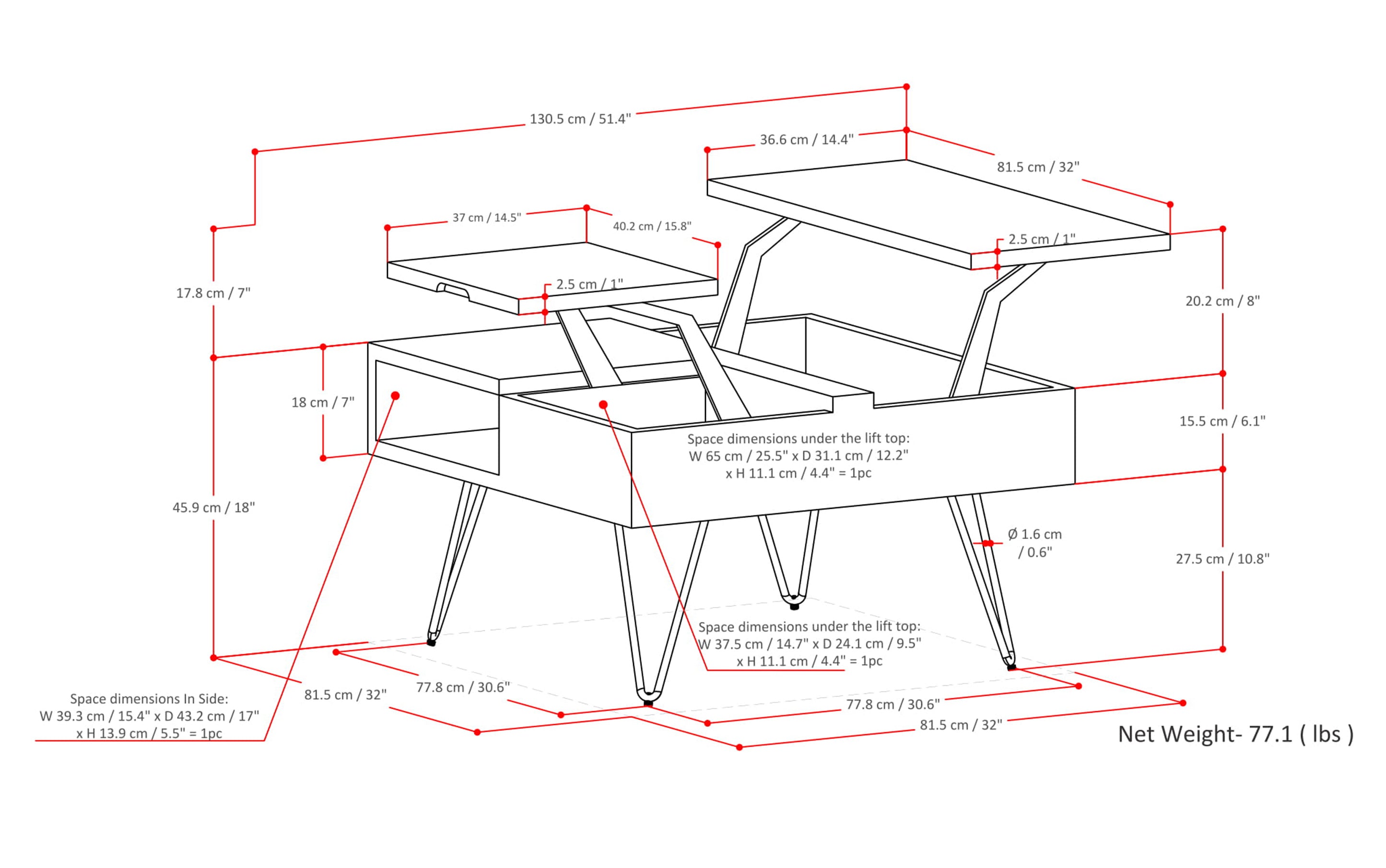 130.5 cm / 51.4"

36.6 cm / 14.4"

81.5 cm / 32"

37 cm / 14.5"

40.2 cm / 15.8"

2.5 cm / 1"

2.5 cm / 1"

17.8 cm / 7"

20.2 cm / 8"

18 cm / 7"

15.5 cm / 6.1"

Space dimensions under the lift top:
W 65 cm / 25.5" x D 31.1 cm / 12.2"
x H 11.1 cm / 4.4" = 1pc

45.9 cm / 18"

Ø 1.6 cm
/ 0.6"

27.5 cm / 10.8"

Space dimensions under the lift top:
W 37.5 cm / 14.7" x D 24.1 cm / 9.5"
x H 11.1 cm / 4.4" = 1pc

Space dimensions In Side:
W 39.3 cm / 15.4" x D 43.2 cm / 17"
x H 13.9 cm / 5.5" = 1pc

81.5 cm / 32"

77.8 cm / 30.6"

77.8 cm / 30.6"

81.5 cm / 32"

Net Weight- 77.1 ( lbs )