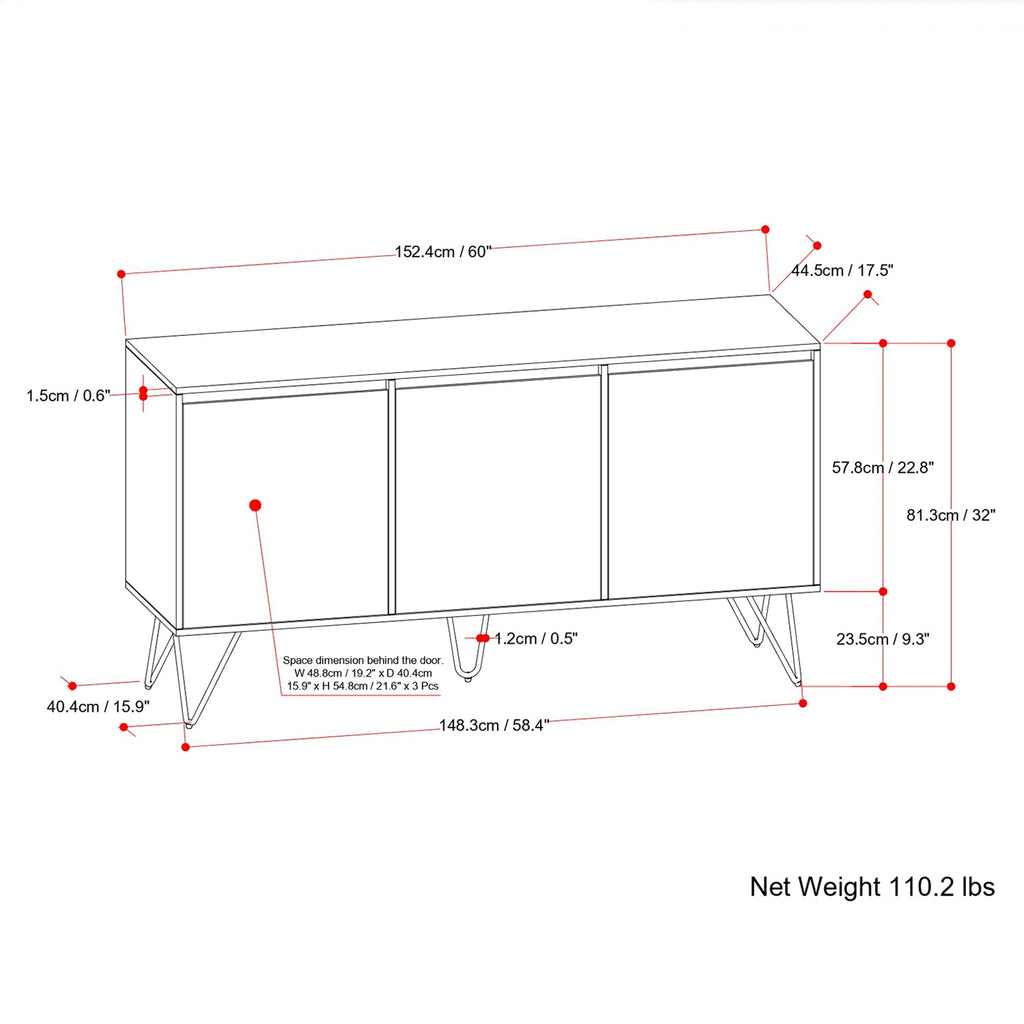 152.4cm / 60"

44.5cm / 17.5"

1.5cm / 0.6"

57.8cm / 22.8"

81.3cm / 32"

1.2cm / 0.5"

23.5cm / 9.3"

Space dimension behind the door. W 48.8cm / 19.2" x D 40.4cm 15.9" x H 54.8cm / 21.6" x 3 Pcs

40.4cm / 15.9"

148.3cm / 58.4"

Net Weight 110.2 lbs