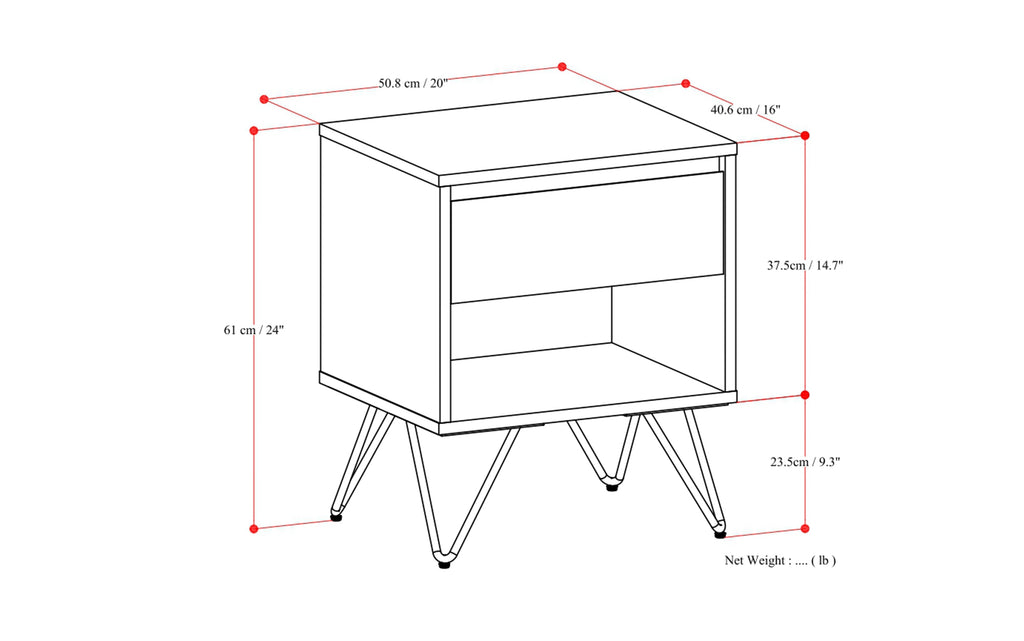 50.8 cm / 20"

40.6 cm / 16"

61 cm / 24"

37.5cm / 14.7"

23.5cm / 9.3"

Net Weight : .... ( lb )