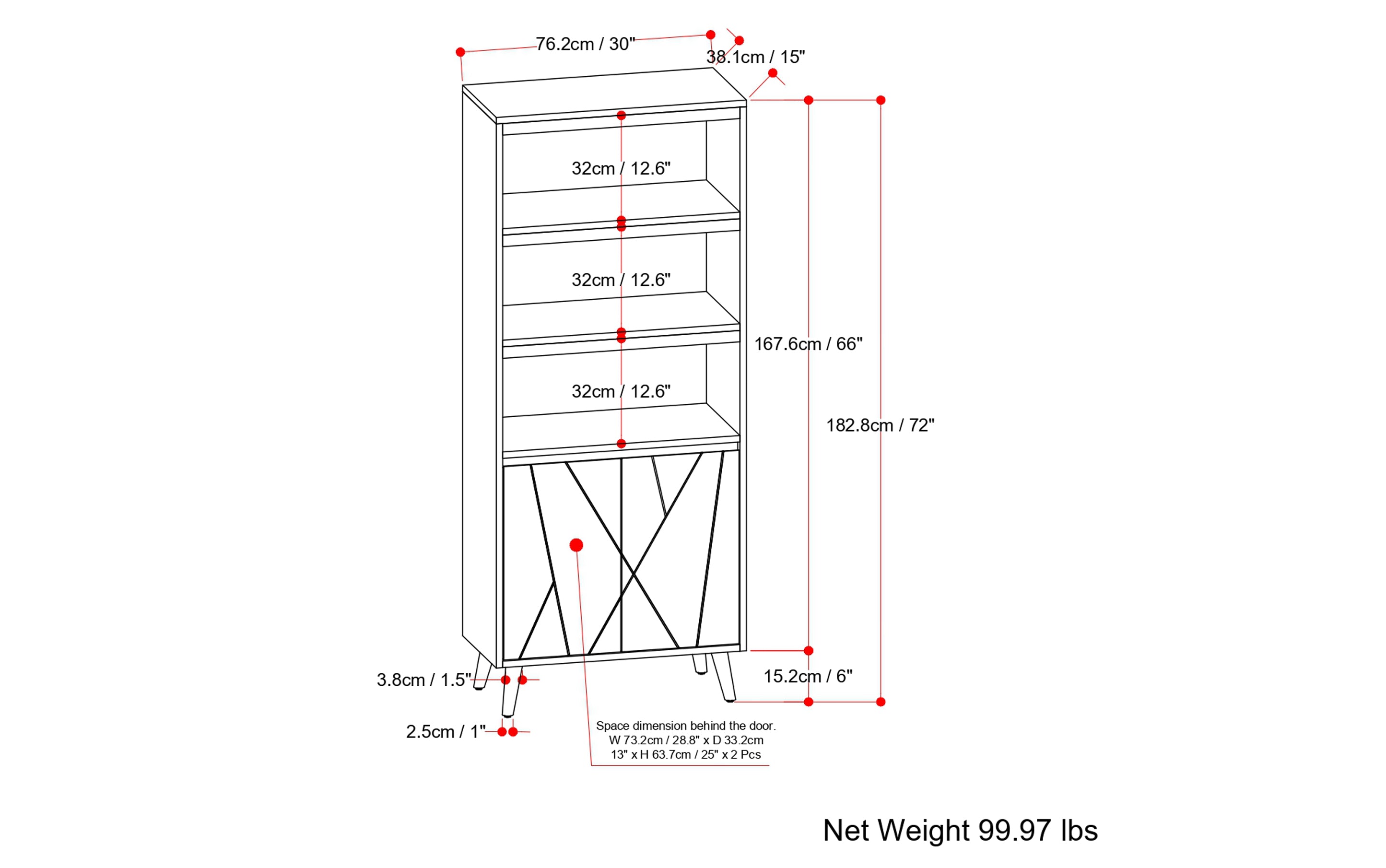 76.2cm / 30"

38.1cm / 15"

32cm / 12.6"

32cm / 12.6"

32cm / 12.6"

167.6cm / 66"

182.8cm / 72"

3.8cm / 1.5"

15.2cm / 6"

2.5cm / 1"

Space dimension behind the door.
W 73.2cm / 28.8" x D 33.2cm
13" x H 63.7cm / 25" x 2 Pcs

Net Weight 99.97 lbs