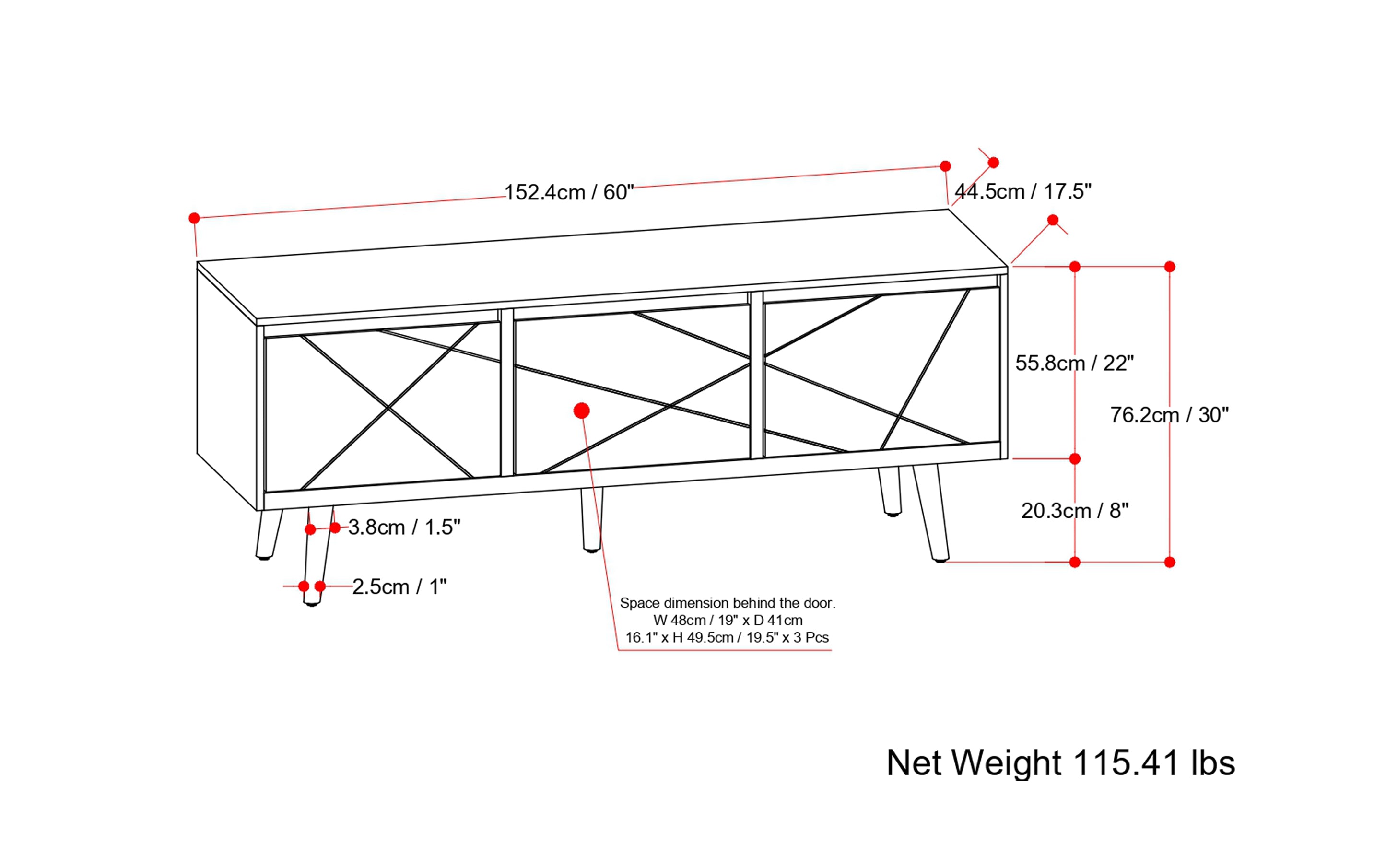 152.4cm / 60"

44.5cm / 17.5"

55.8cm / 22"

76.2cm / 30"

20.3cm / 8"

3.8cm / 1.5"

2.5cm / 1"

Space dimension behind the door. W 48cm / 19" x D 41cm 16.1" x H 49.5cm / 19.5" x 3 Pcs

Net Weight 115.41 lbs