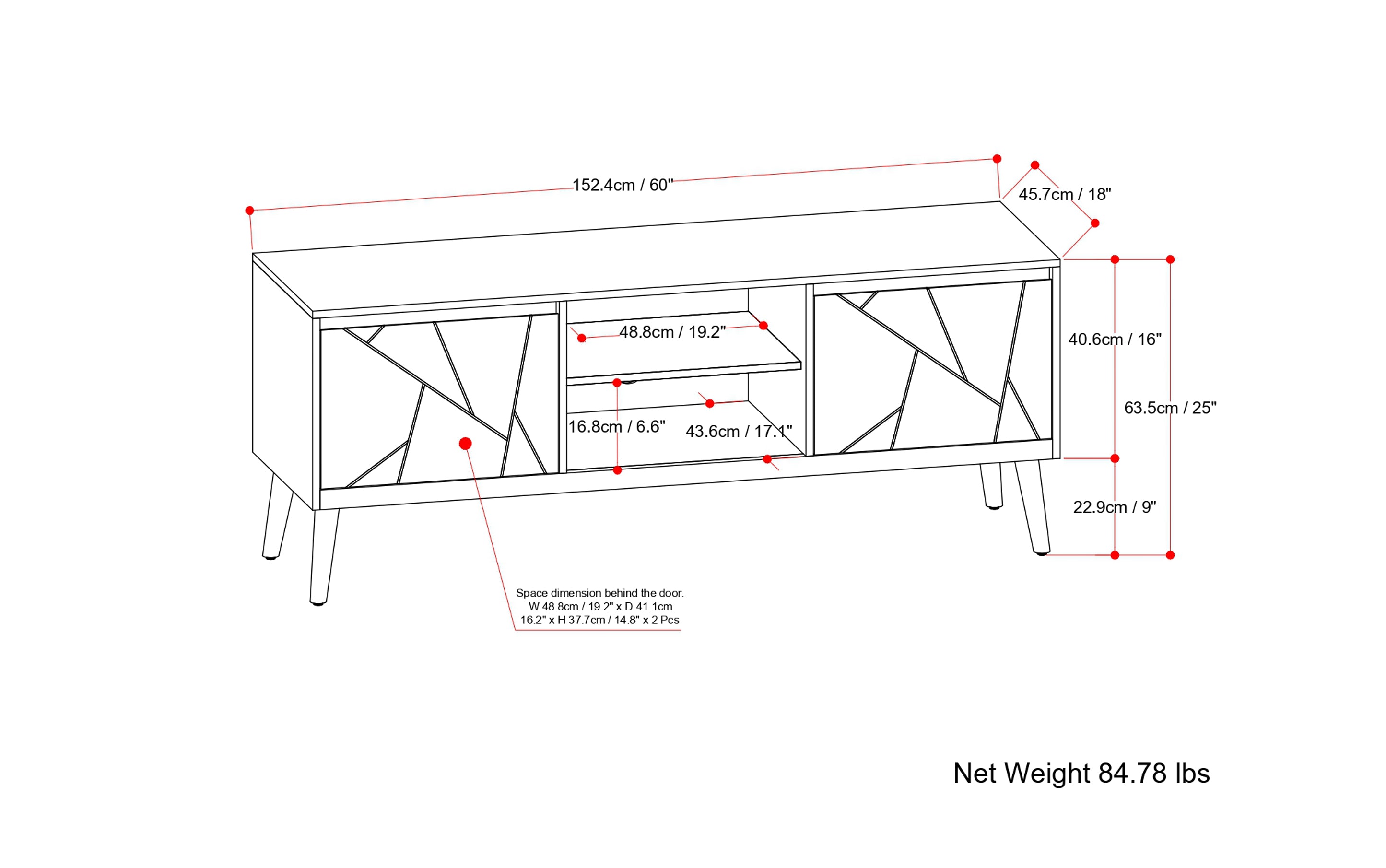 152.4cm / 60"

45.7cm / 18"

48.8cm / 19.2"

40.6cm / 16"

63.5cm / 25"

16.8cm / 6.6"

43.6cm / 17.1"

22.9cm / 9"

Space dimension behind the door.
W 48.8cm / 19.2" x D 41.1cm
16.2" x H 37.7cm / 14.8" x 2 Pcs

Net Weight 84.78 lbs