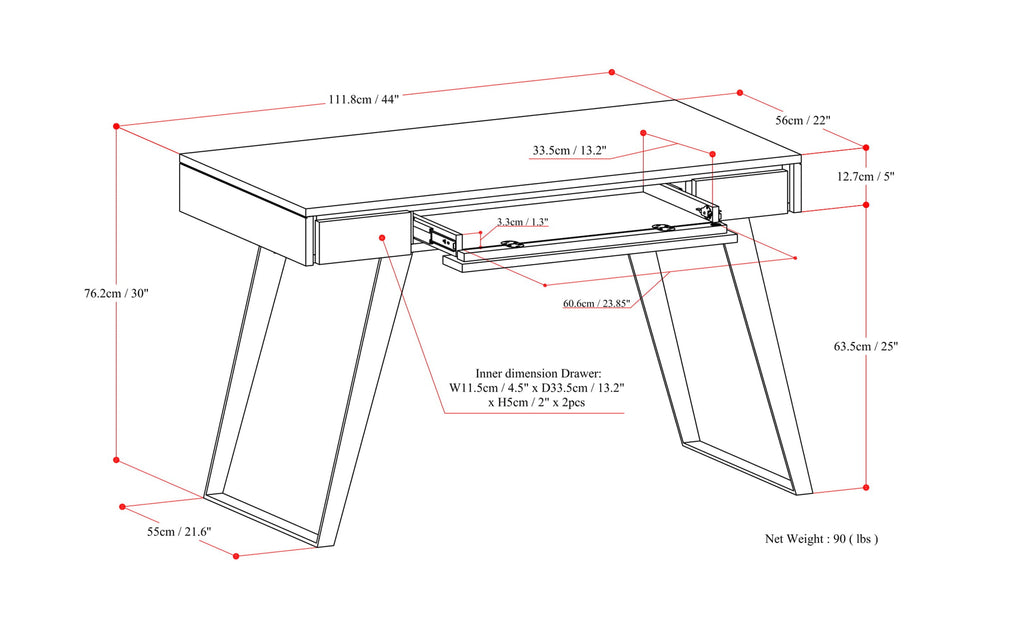 111.8cm / 44"

56cm / 22"

33.5cm / 13.2"

12.7cm / 5"

3.3cm / 1.3"

76.2cm / 30"

60.6cm / 23.85"

63.5cm / 25"

Inner dimension Drawer:
W11.5cm / 4.5" x D33.5cm / 13.2"
x H5cm / 2" x 2pcs

55cm / 21.6"

Net Weight : 90 ( lbs )