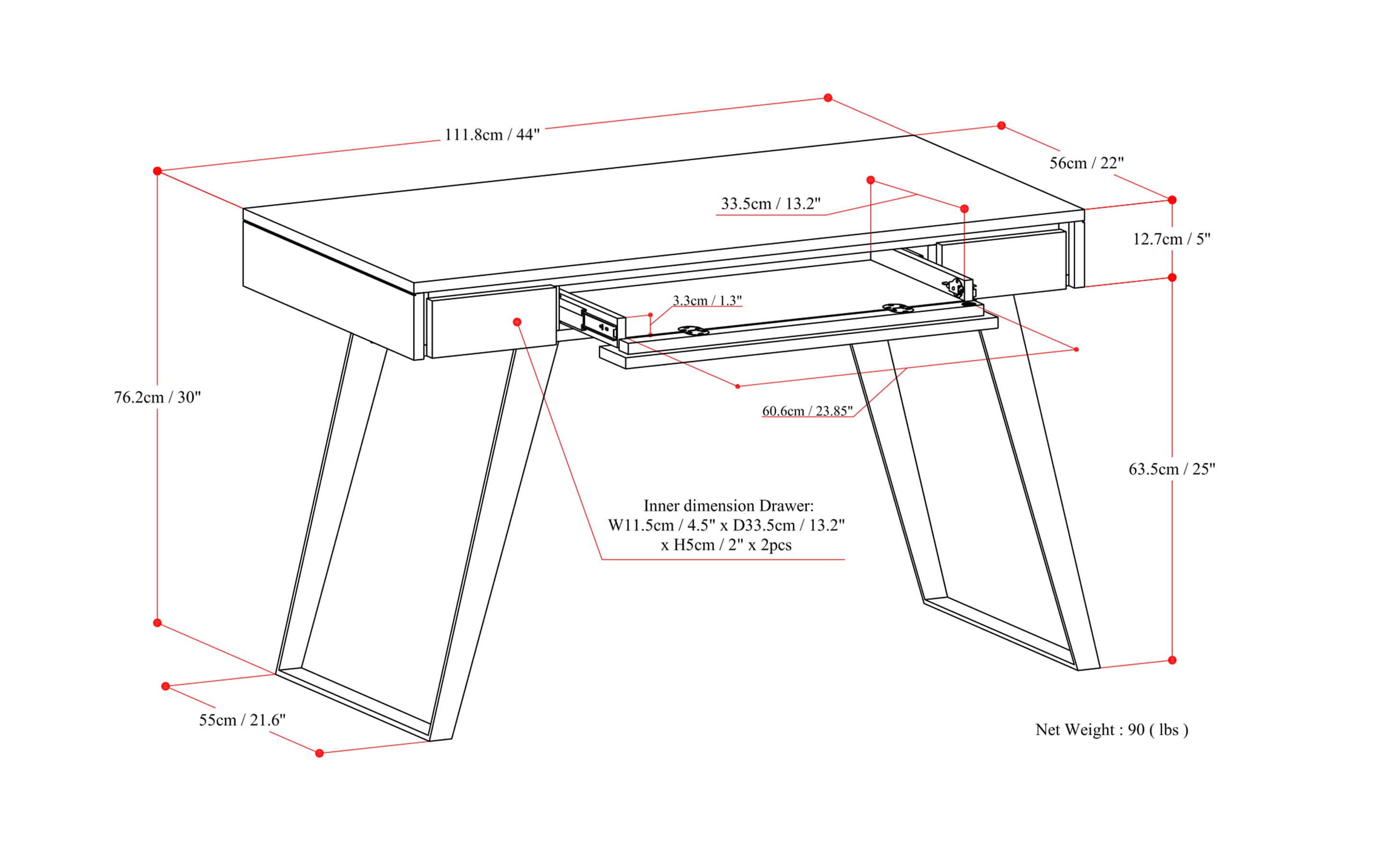 111.8cm / 44"

56cm / 22"

33.5cm / 13.2"

12.7cm / 5"

3.3cm / 1.3"

76.2cm / 30"

60.6cm / 23.85"

63.5cm / 25"

Inner dimension Drawer:
W11.5cm / 4.5" x D33.5cm / 13.2"
x H5cm / 2" x 2pcs

55cm / 21.6"

Net Weight : 90 ( lbs )