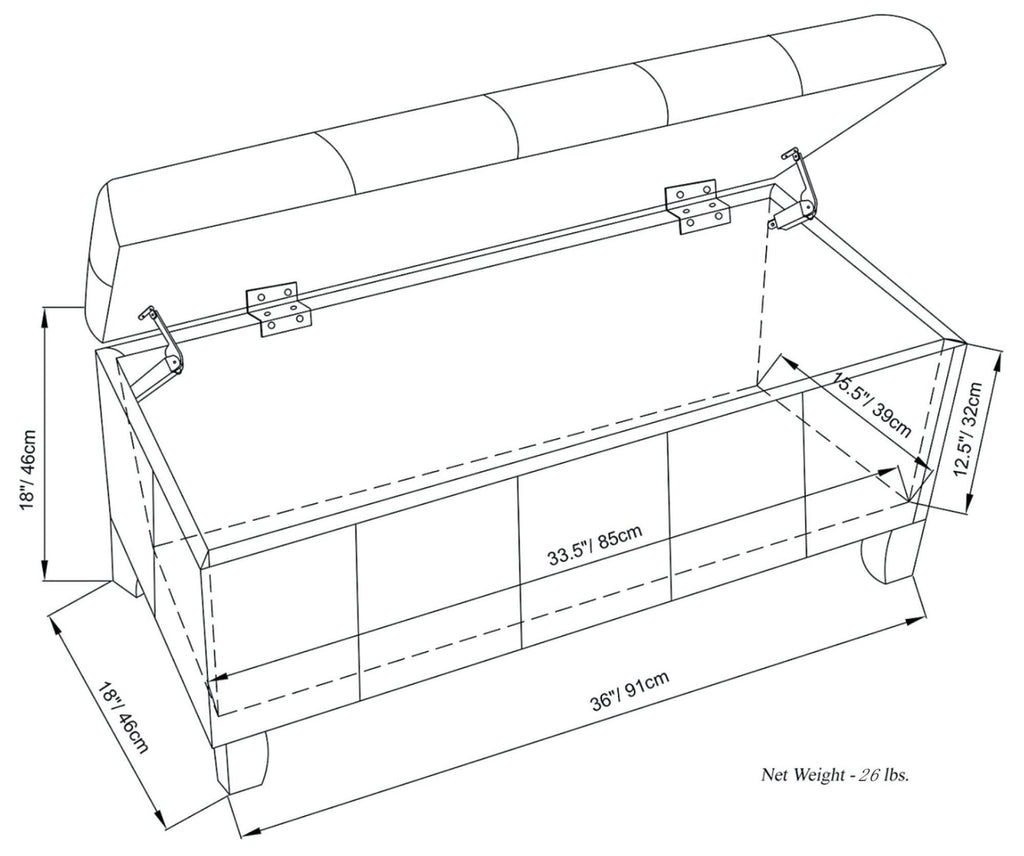 18"/ 46cm

15.5"/ 39cm

12.5"/ 32cm

33.5"/ 85cm

36"/ 91cm

18"/ 46cm

Net Weight - 26 lbs.