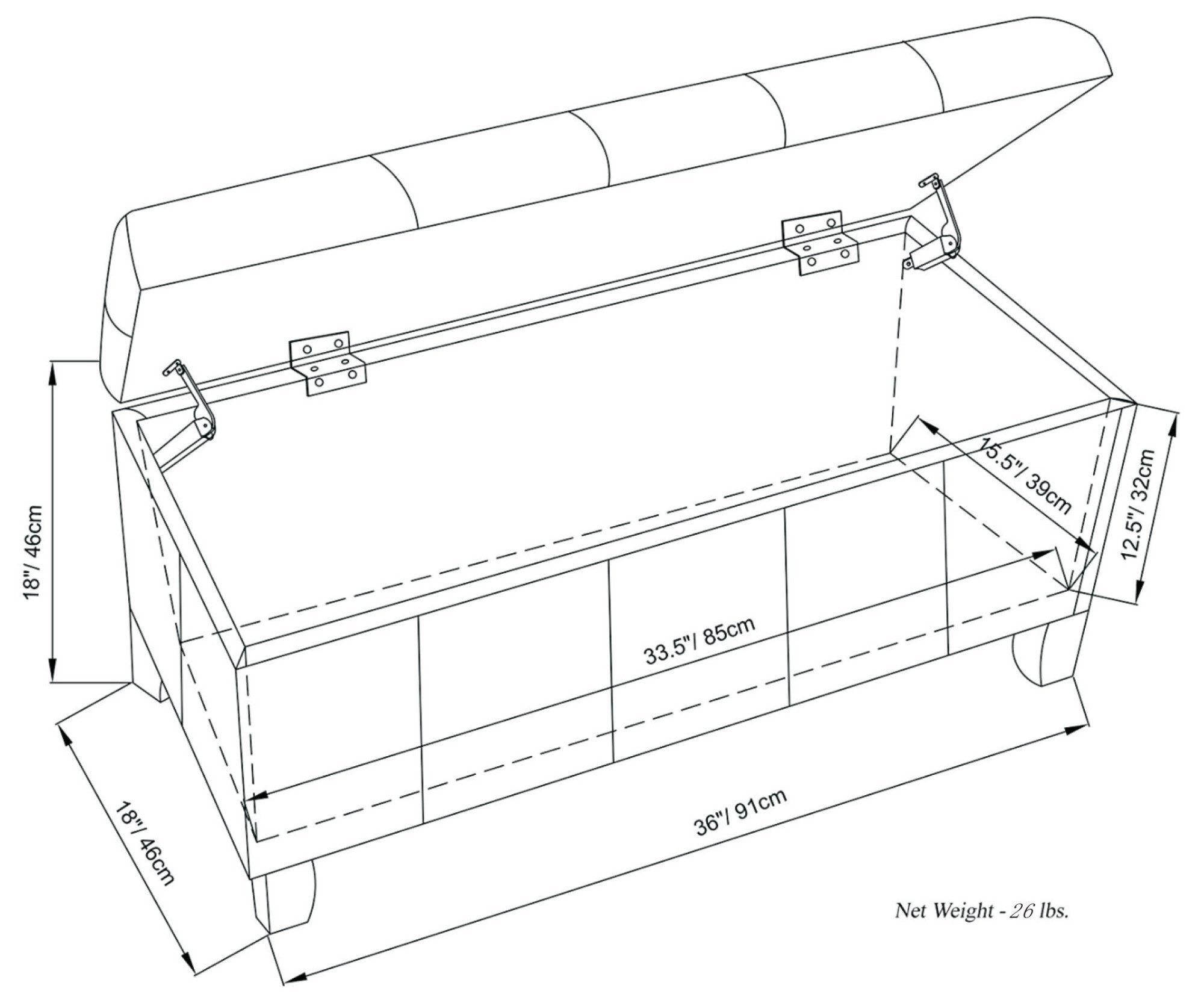 18"/ 46cm

15.5"/ 39cm

12.5"/ 32cm

33.5"/ 85cm

18"/ 46cm

36"/ 91cm

Net Weight - 26 lbs.