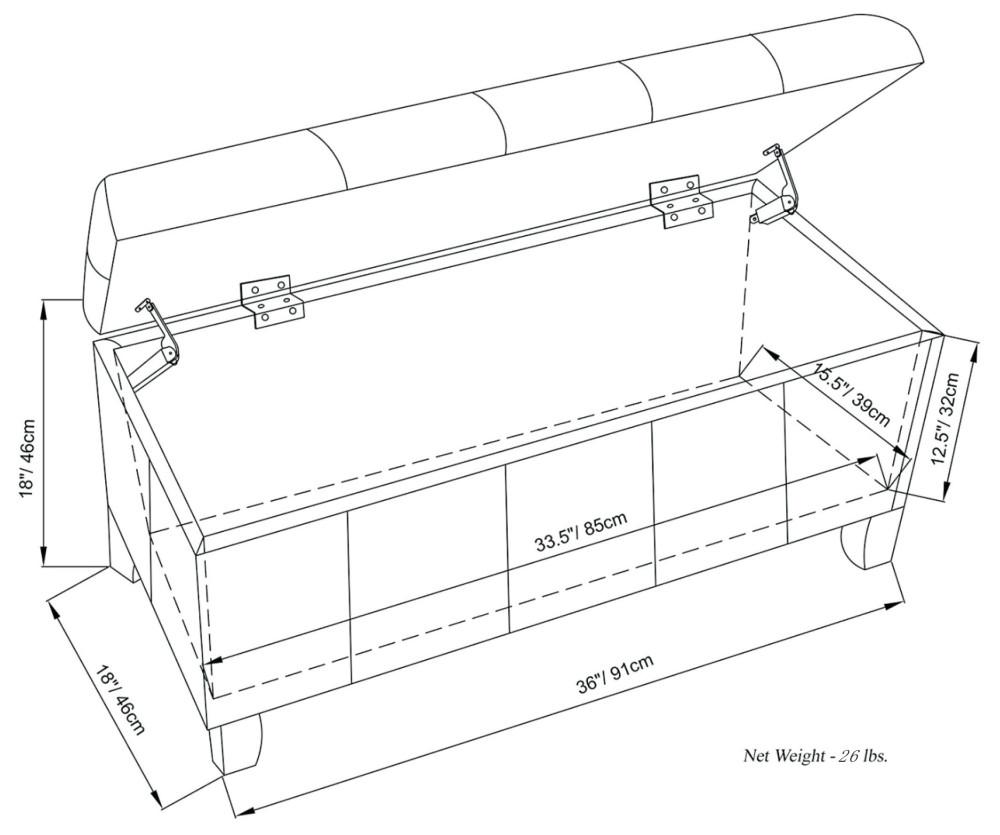 18"/ 46cm

15.5"/ 39cm

12.5"/ 32cm

33.5"/ 85cm

36"/ 91cm

18"/ 46cm

Net Weight - 26 lbs.