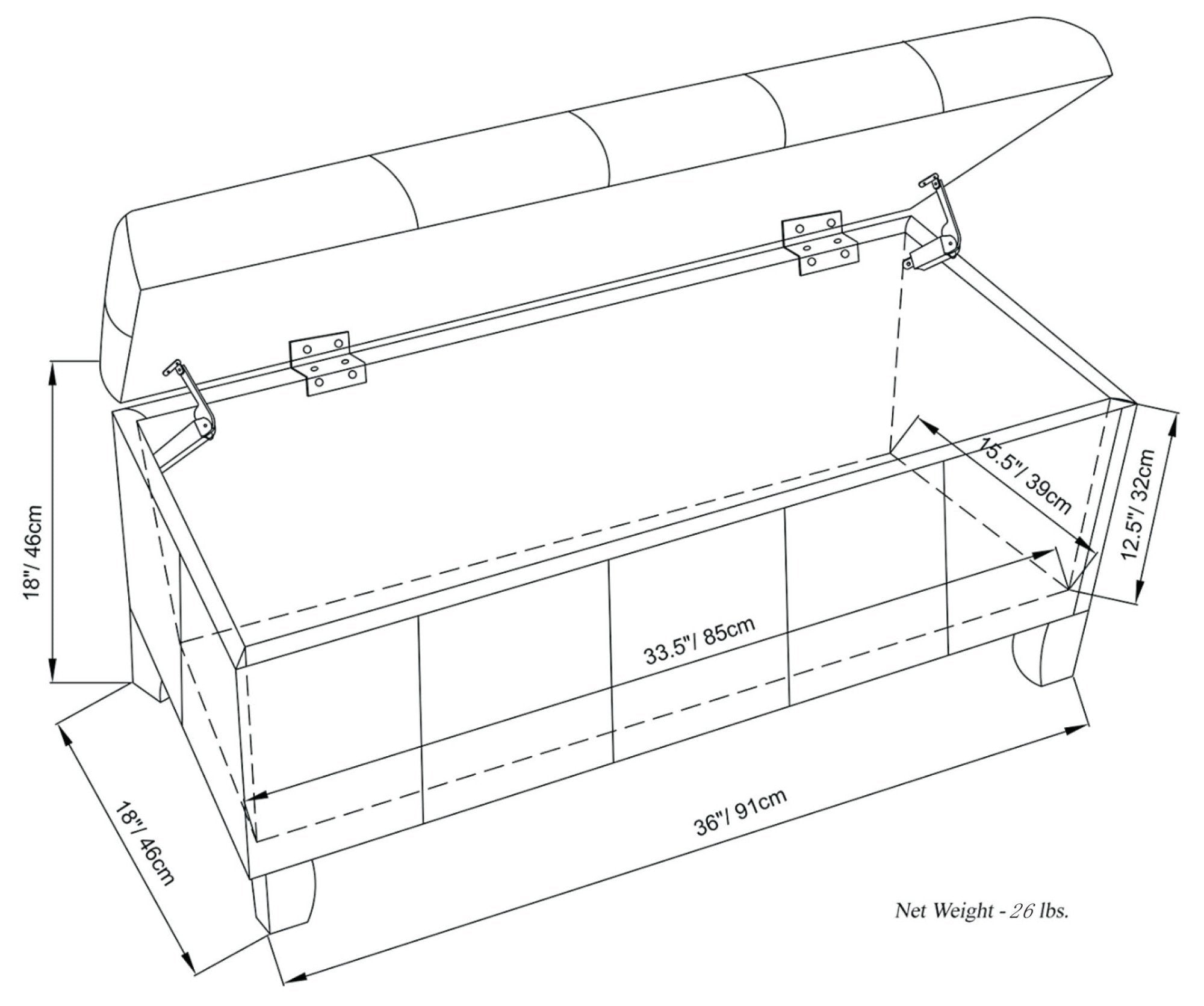 18"/ 46cm

15.5"/ 39cm

12.5"/ 32cm

33.5"/ 85cm

18"/ 46cm

36"/ 91cm

Net Weight - 26 lbs.