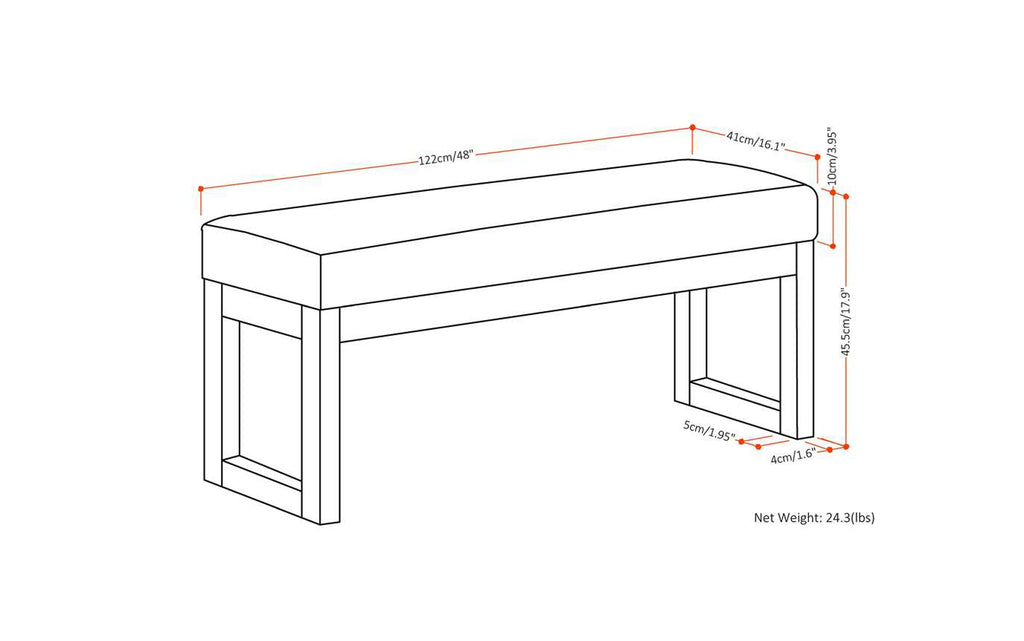 122cm/48"
41cm/16.1"
10cm/3.95"
45.5cm/17.9"
5cm/1.95"
4cm/1.6"
Net Weight: 24.3(lbs)