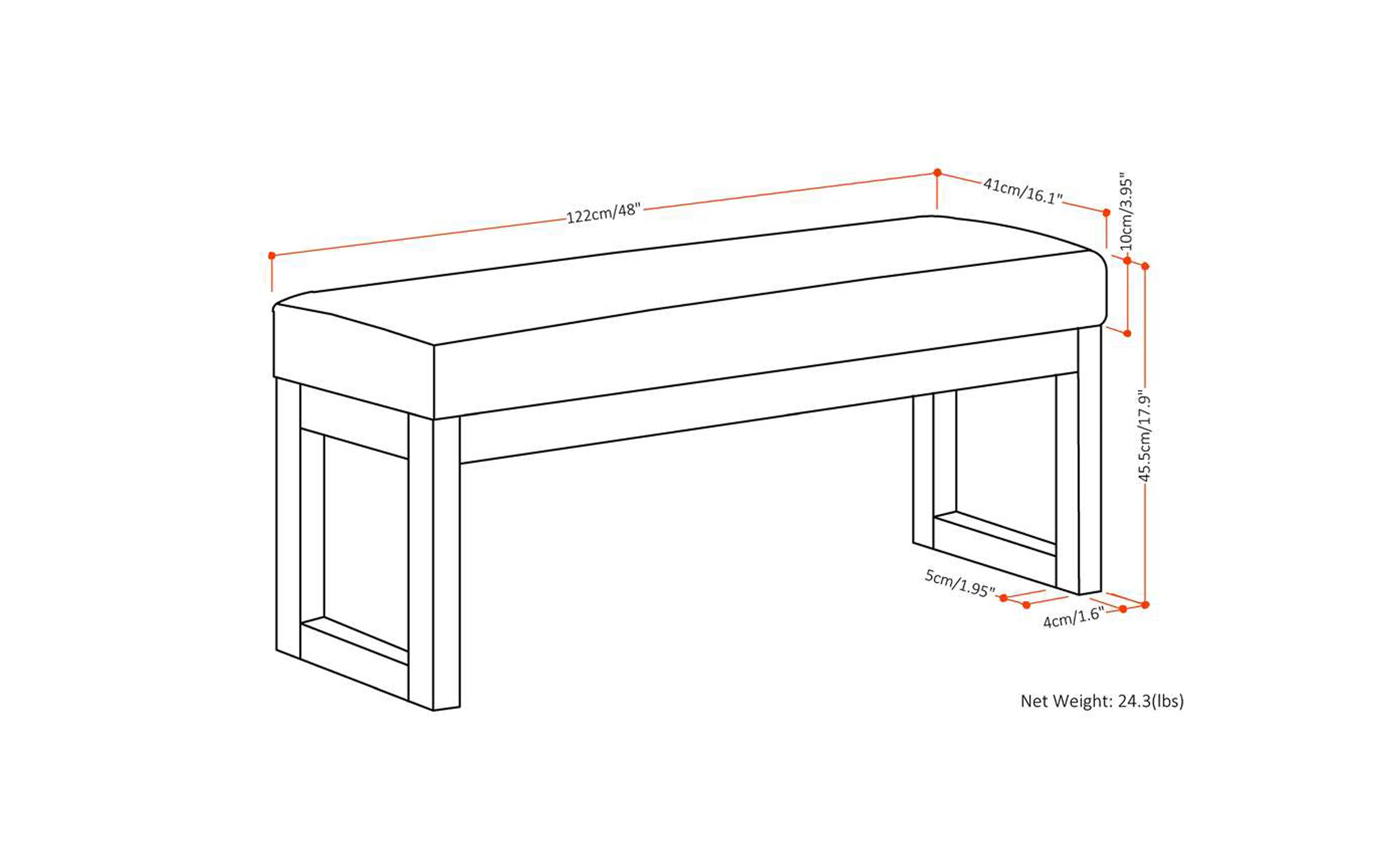 122cm/48"

41cm/16.1"

10cm/3.95"

45.5cm/17.9"

5cm/1.95"

4cm/1.6"

Net Weight: 24.3(lbs)