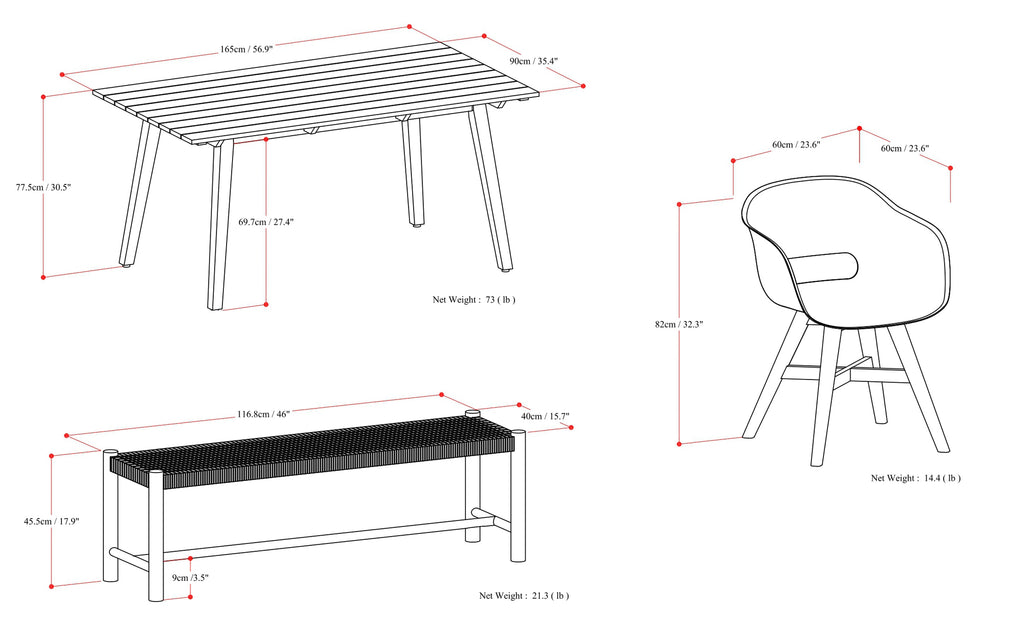 165cm / 56.9"
90cm / 35.4"
77.5cm / 30.5"
69.7cm / 27.4"
Net Weight : 73 ( lb )

60cm / 23.6"
60cm / 23.6"
82cm / 32.3"
Net Weight : 14.4 ( lb )

116.8cm / 46"
40cm / 15.7"
45.5cm / 17.9"
9cm /3.5"
Net Weight : 21.3 ( lb )