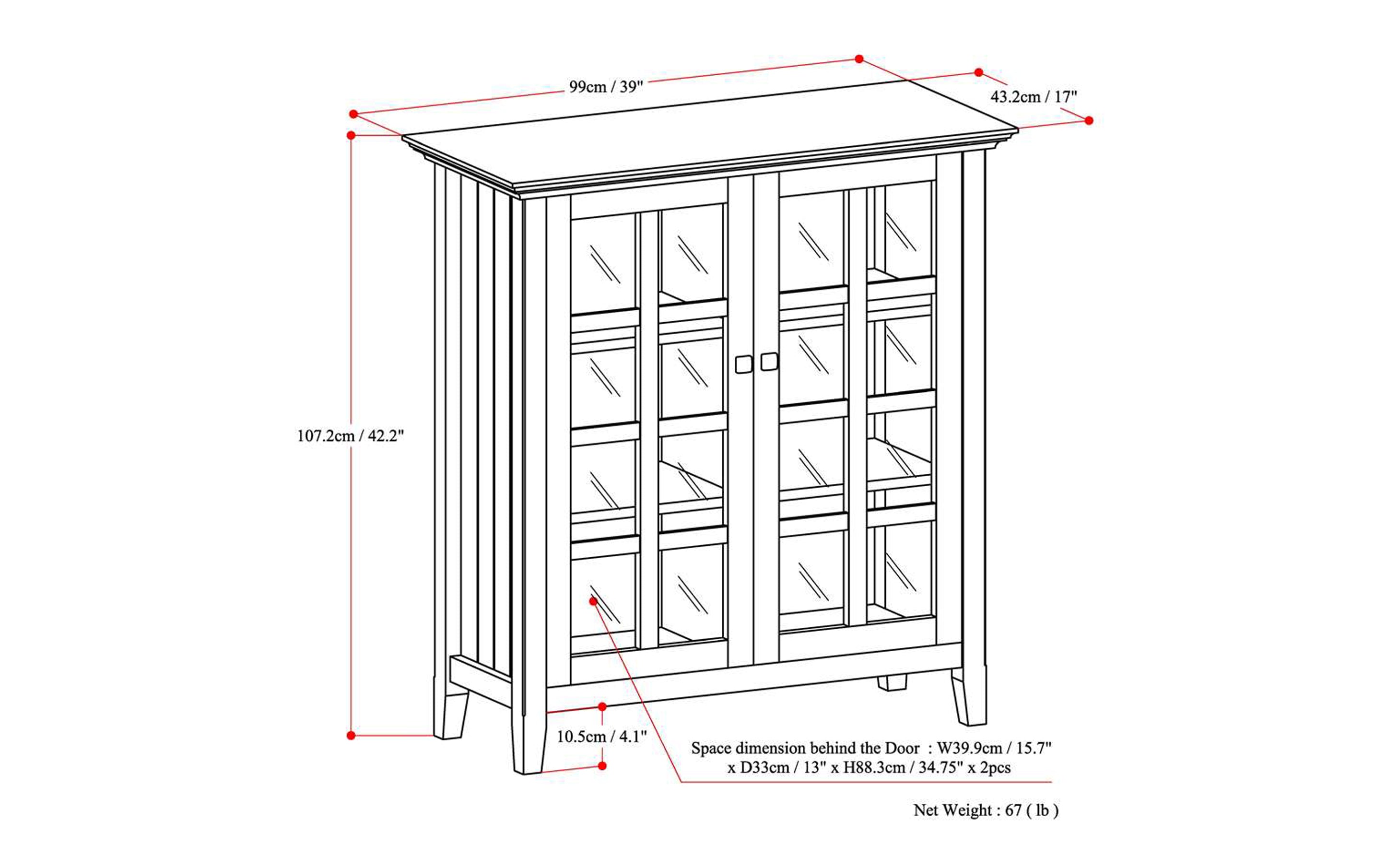 99cm / 39"

43.2cm / 17"

107.2cm / 42.2"

10.5cm / 4.1"

Space dimension behind the Door : W39.9cm / 15.7" x D33cm / 13" x H88.3cm / 34.75" x 2pcs

Net Weight : 67 ( lb )