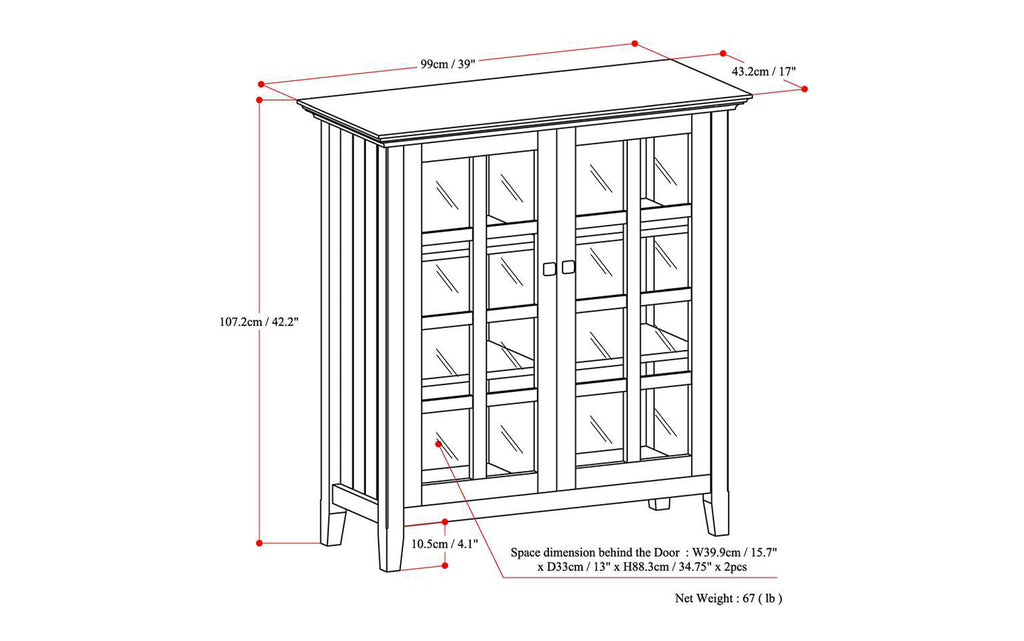 99cm / 39"

43.2cm / 17"

107.2cm / 42.2"

10.5cm / 4.1"

Space dimension behind the Door : W39.9cm / 15.7" x D33cm / 13" x H88.3cm / 34.75" x 2pcs

Net Weight : 67 ( lb )