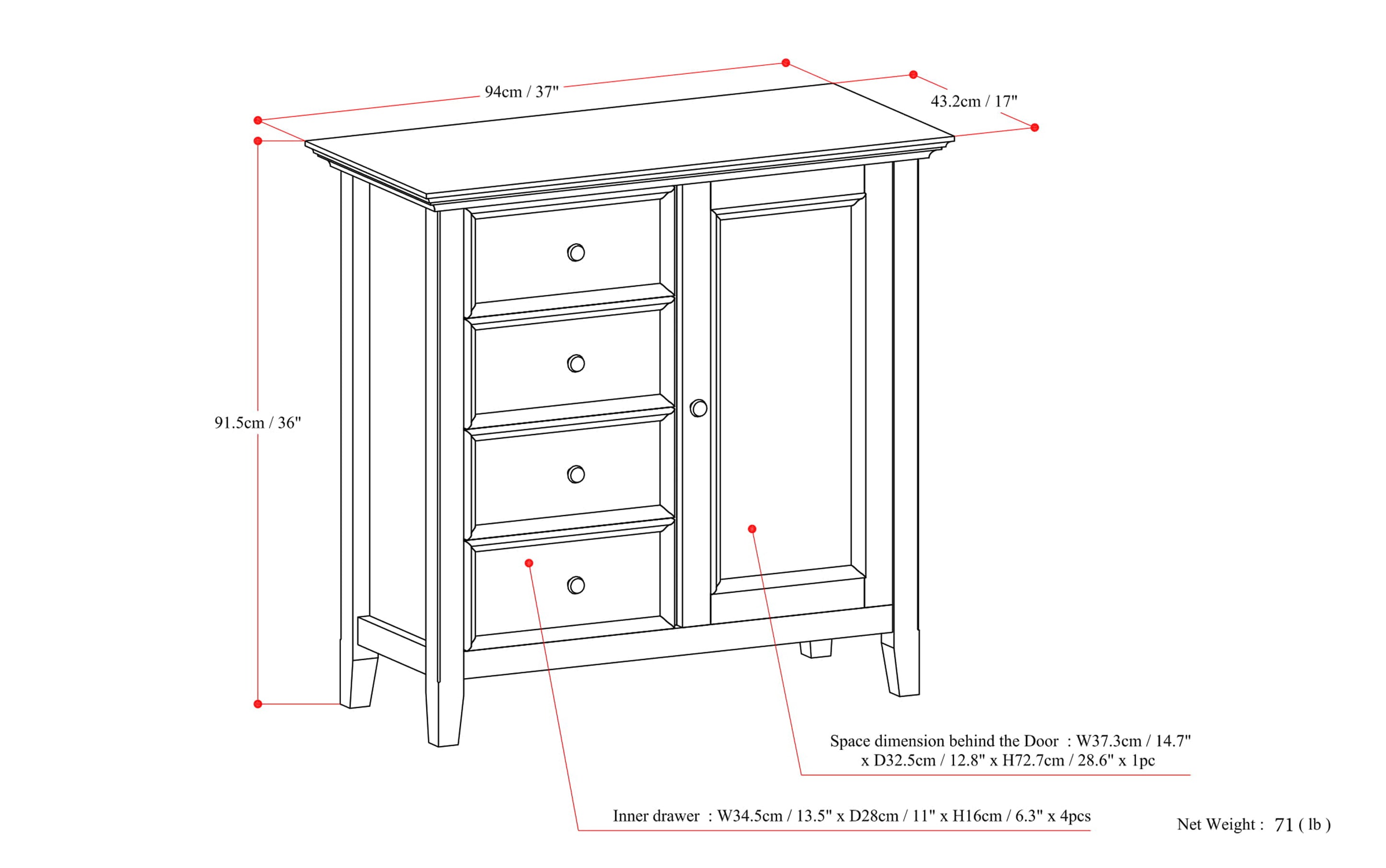 94cm / 37"

43.2cm / 17"

91.5cm / 36"

Space dimension behind the Door : W37.3cm / 14.7" x D32.5cm / 12.8" x H72.7cm / 28.6" x 1pc

Inner drawer : W34.5cm / 13.5" x D28cm / 11" x H16cm / 6.3" x 4pcs

Net Weight : 71 ( lb )