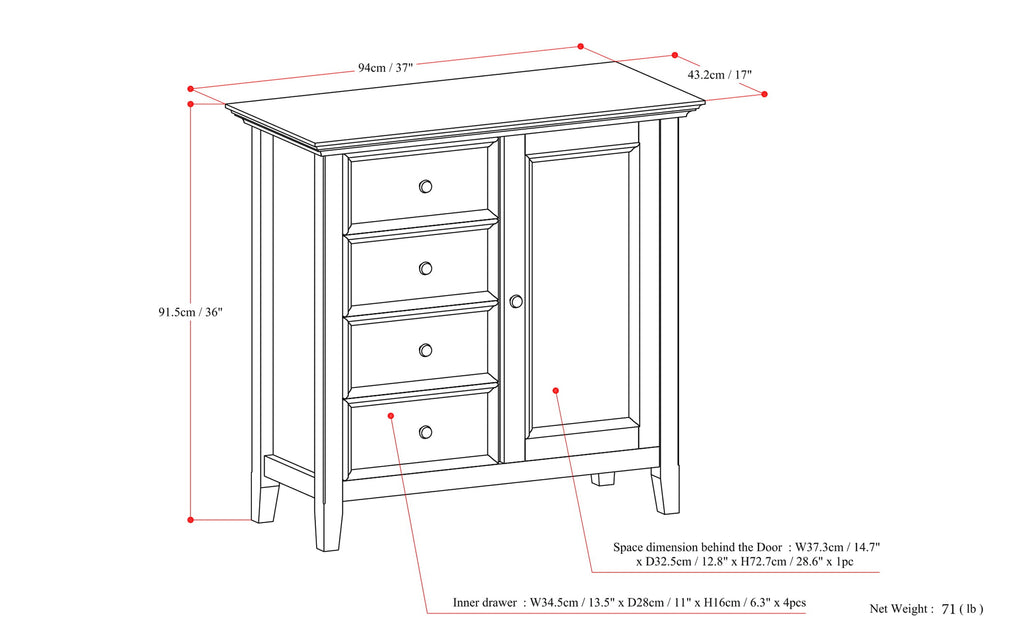 94cm / 37"

43.2cm / 17"

91.5cm / 36"

Space dimension behind the Door : W37.3cm / 14.7" x D32.5cm / 12.8" x H72.7cm / 28.6" x 1pc

Inner drawer : W34.5cm / 13.5" x D28cm / 11" x H16cm / 6.3" x 4pcs

Net Weight : 71 ( lb )