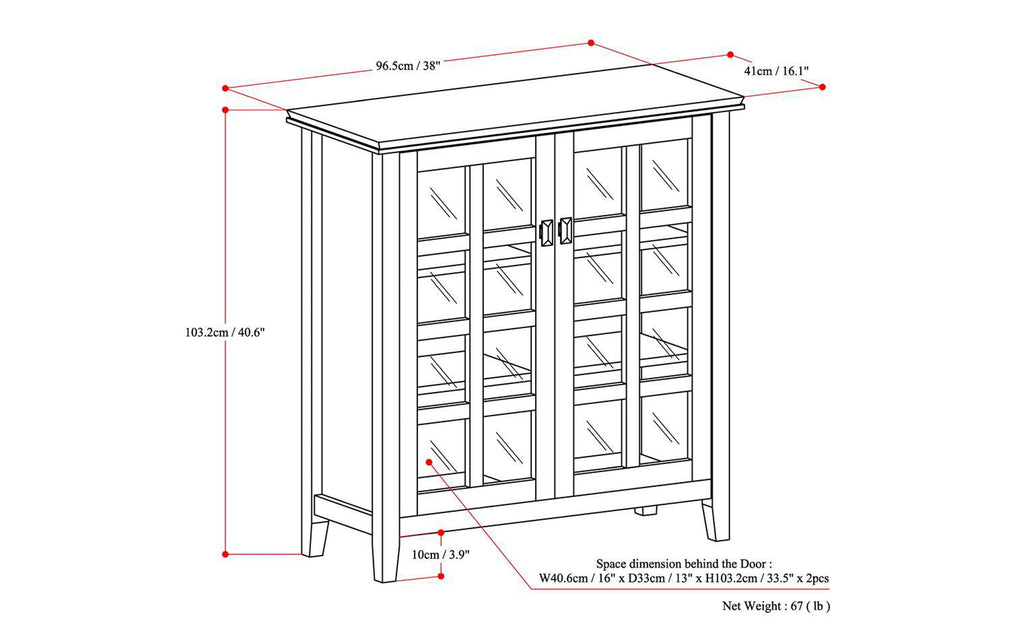 96.5cm / 38"

41cm / 16.1"

103.2cm / 40.6"

10cm / 3.9"

Space dimension behind the Door :
W40.6cm / 16" x D33cm / 13" x H103.2cm / 33.5" x 2pcs

Net Weight : 67 ( lb )