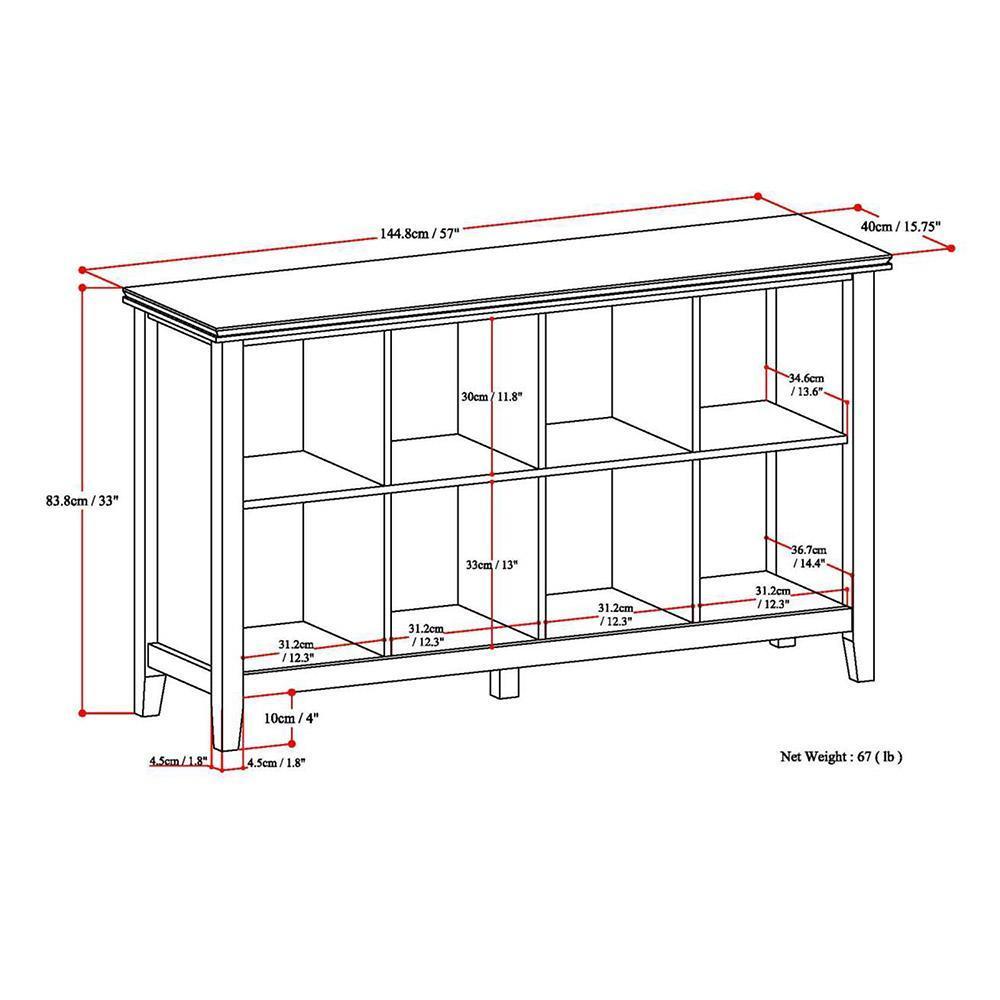 144.8cm / 57"

40cm / 15.75"

83.8cm / 33"

30cm / 11.8"

34.6cm / 13.6"

33cm / 13"

36.7cm / 14.4"

31.2cm / 12.3"

31.2cm / 12.3"

31.2cm / 12.3"

31.2cm / 12.3"

10cm / 4"

4.5cm / 1.8"

4.5cm / 1.8"

Net Weight : 67 ( lb )