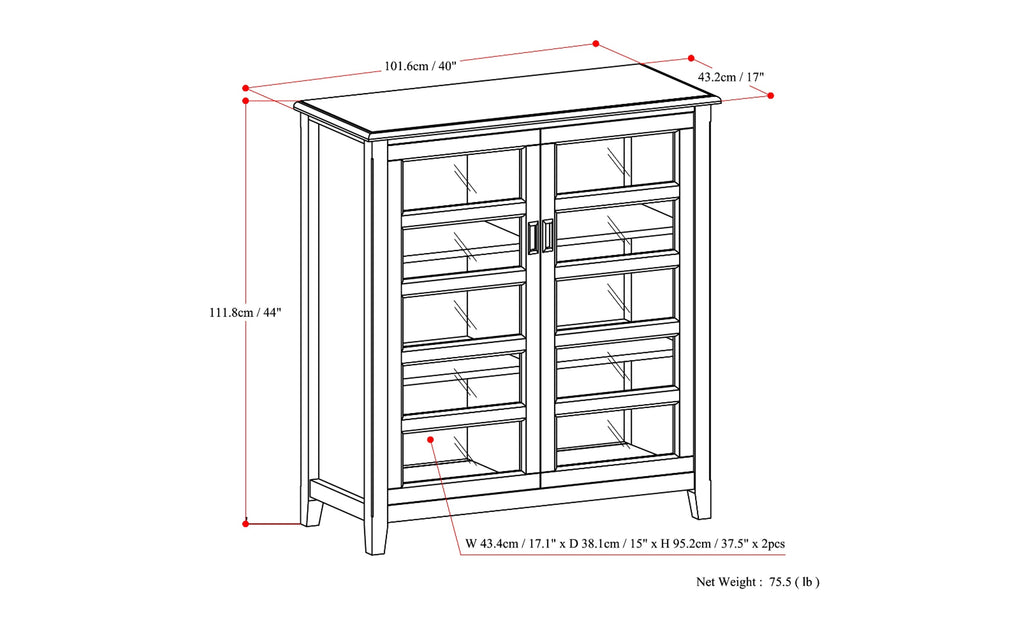 101.6cm / 40"

43.2cm / 17"

111.8cm / 44"

W 43.4cm / 17.1" x D 38.1cm / 15" x H 95.2cm / 37.5" x 2pcs

Net Weight : 75.5 ( lb )