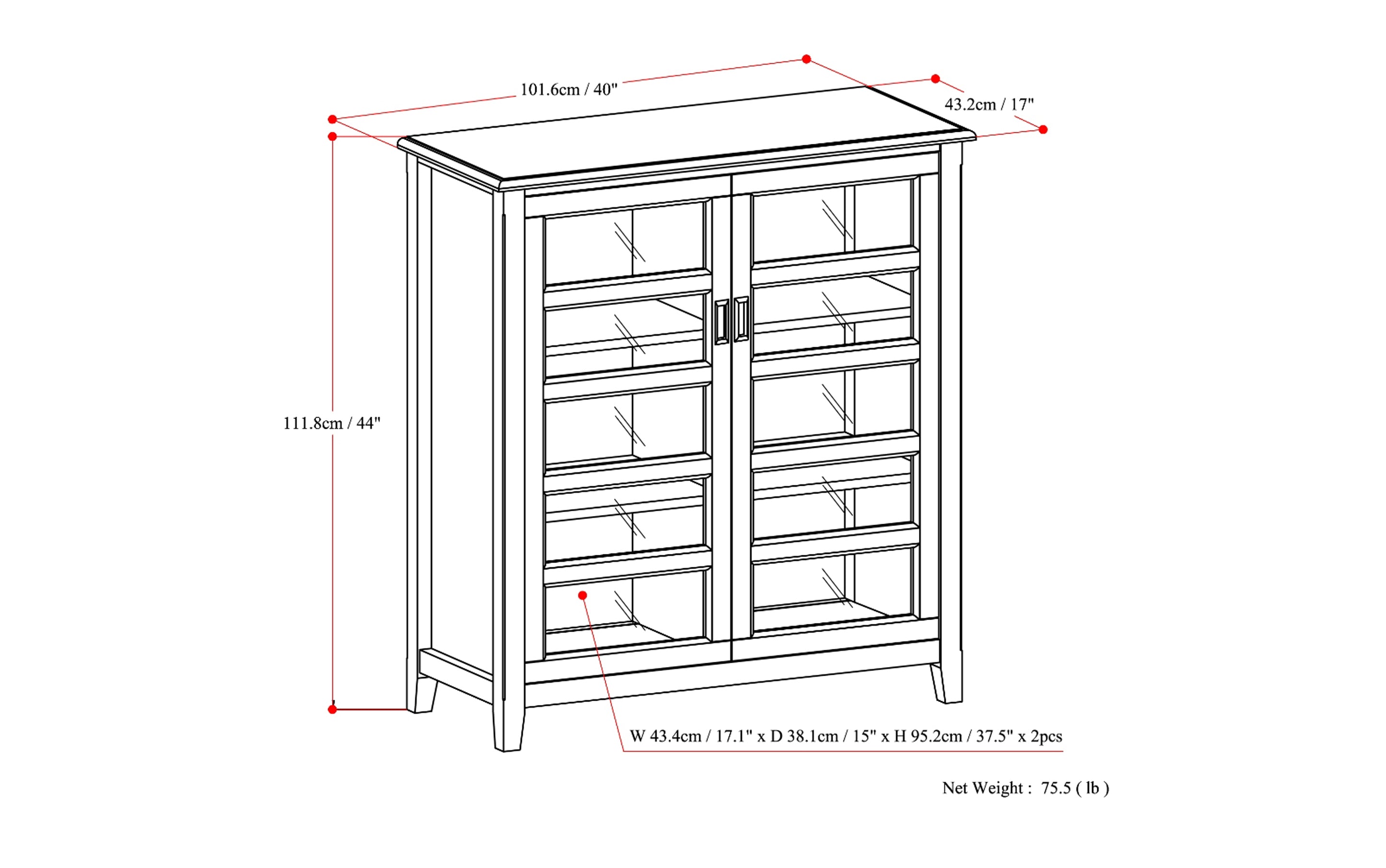 101.6cm / 40"

43.2cm / 17"

111.8cm / 44"

W 43.4cm / 17.1" x D 38.1cm / 15" x H 95.2cm / 37.5" x 2pcs

Net Weight : 75.5 ( lb )