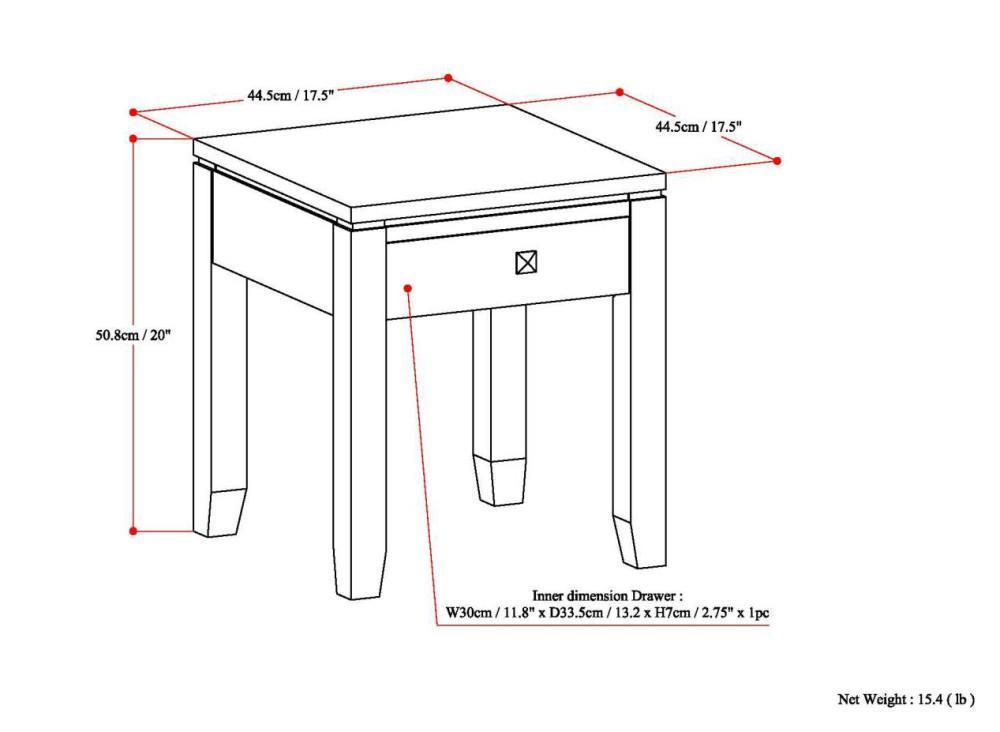 44.5cm / 17.5"

44.5cm / 17.5"

50.8cm / 20"

Inner dimension Drawer :
W30cm / 11.8" x D33.5cm / 13.2 x H7cm / 2.75" x 1pc

Net Weight : 15.4 ( lb )