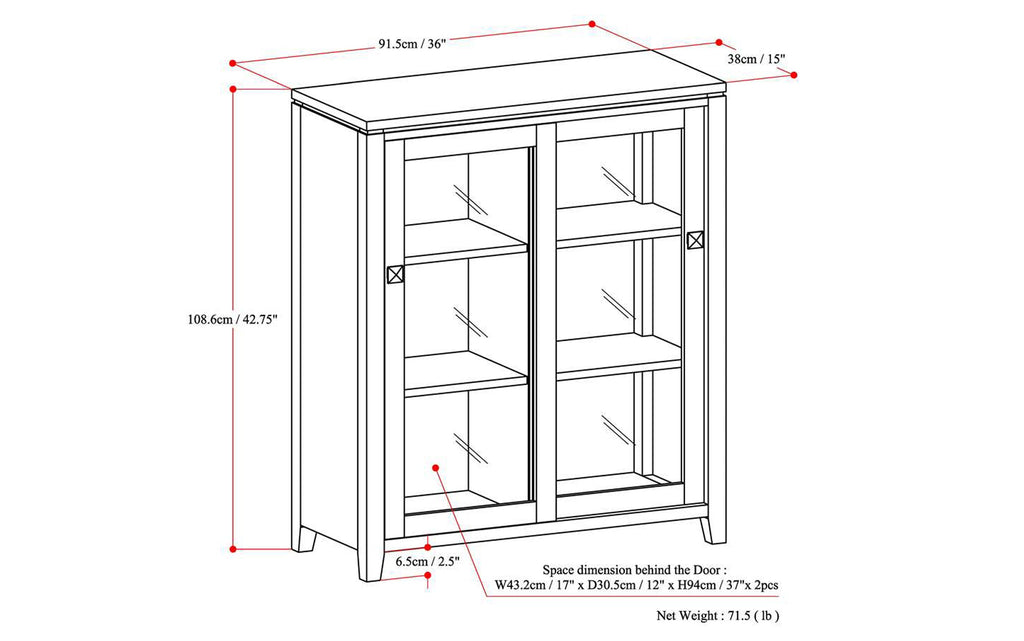 91.5cm / 36"

38cm / 15"

108.6cm / 42.75"

6.5cm / 2.5"

Space dimension behind the Door :
W43.2cm / 17" x D30.5cm / 12" x H94cm / 37"x 2pcs

Net Weight : 71.5 ( lb )