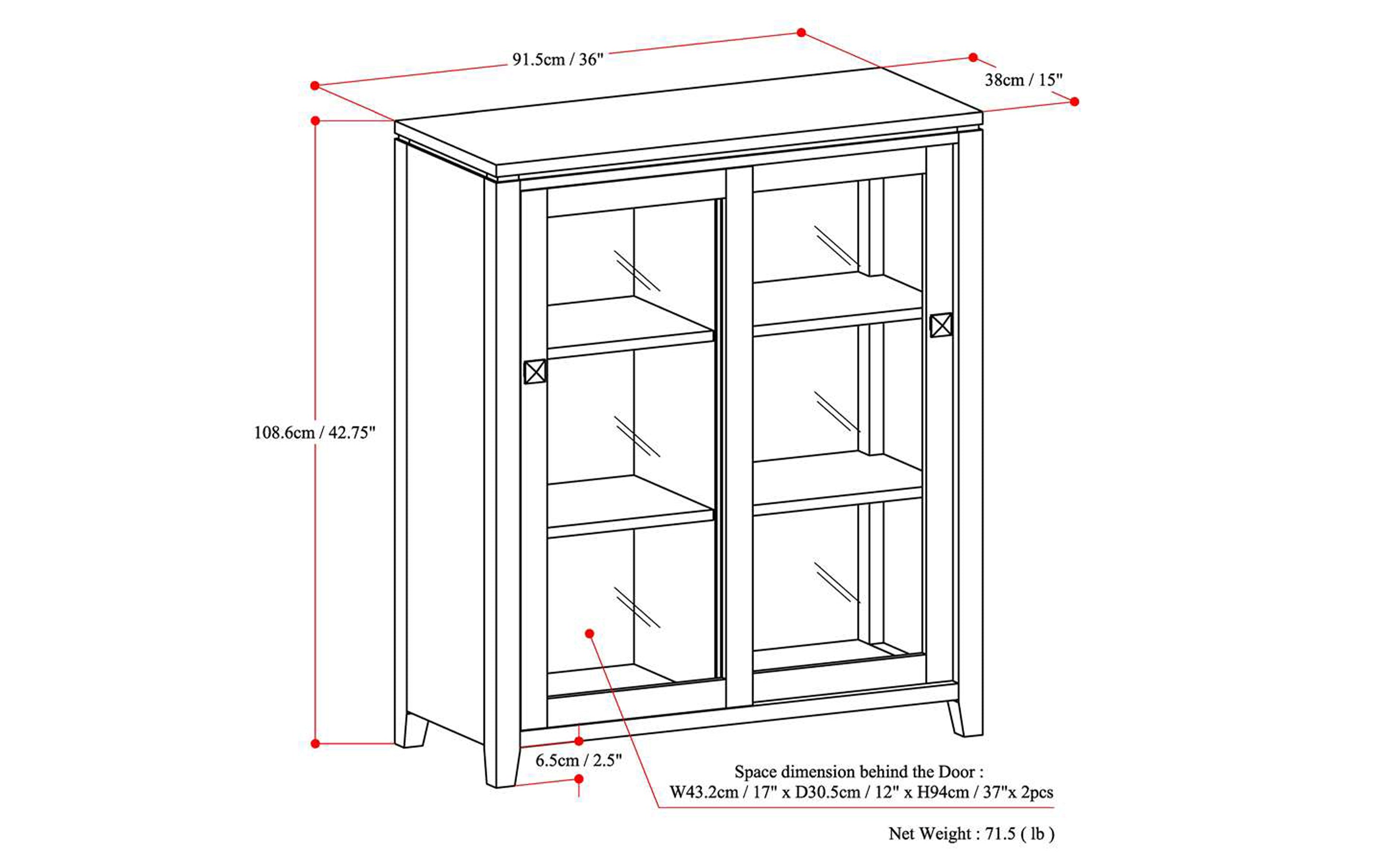 91.5cm / 36"

38cm / 15"

108.6cm / 42.75"

6.5cm / 2.5"

Space dimension behind the Door :
W43.2cm / 17" x D30.5cm / 12" x H94cm / 37"x 2pcs

Net Weight : 71.5 ( lb )