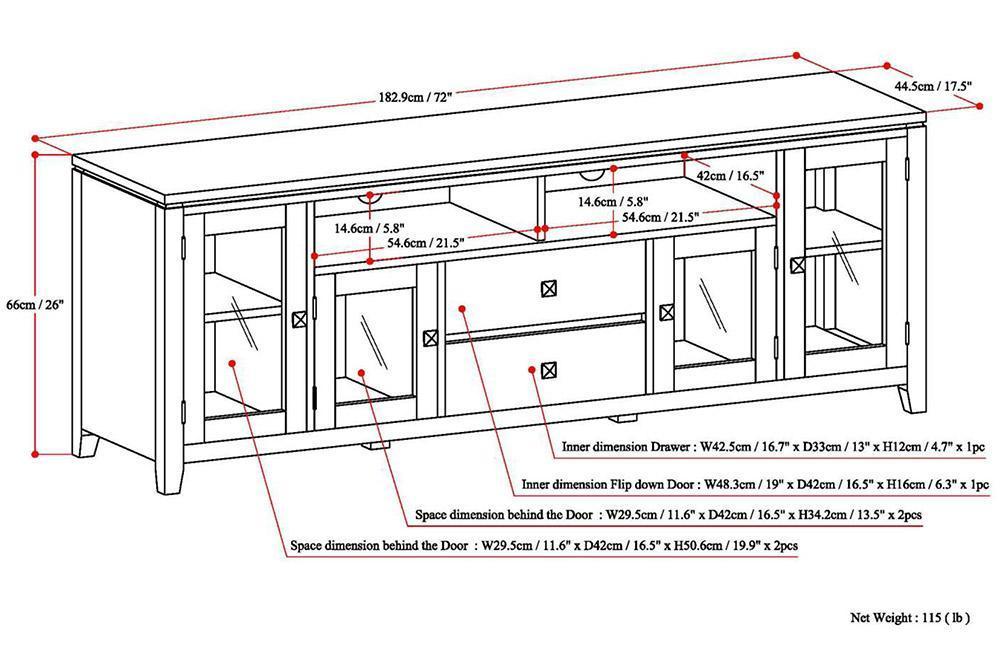 182.9cm / 72"

44.5cm / 17.5"

42cm / 16.5"

14.6cm / 5.8"

54.6cm / 21.5"

14.6cm / 5.8"

54.6cm / 21.5"

66cm / 26"

Inner dimension Drawer : W42.5cm / 16.7" x D33cm / 13" x H12cm / 4.7" x 1pc

Inner dimension Flip down Door : W48.3cm / 19" x D42cm / 16.5" x H16cm / 6.3" x 1pc

Space dimension behind the Door : W29.5cm / 11.6" x D42cm / 16.5" x H34.2cm / 13.5" x 2pcs

Space dimension behind the Door : W29.5cm / 11.6" x D42cm / 16.5" x H50.6cm / 19.9" x 2pcs

Net Weight : 115 ( lb )