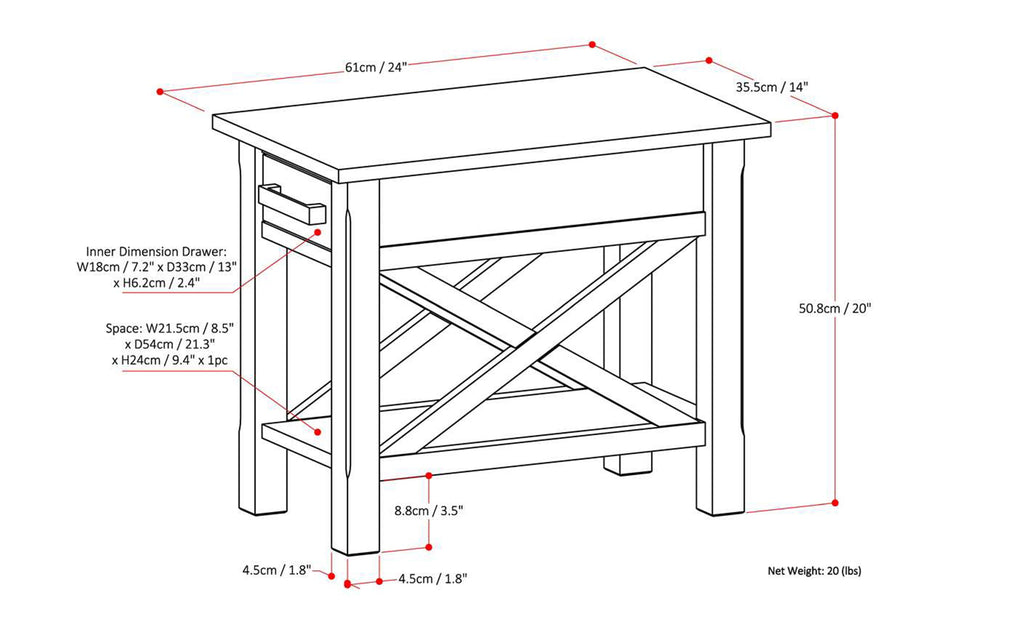 61cm / 24"

35.5cm / 14"

Inner Dimension Drawer: W18cm / 7.2" x D33cm / 13" x H6.2cm / 2.4"

Space: W21.5cm / 8.5" x D54cm / 21.3" x H24cm / 9.4" x 1pc

50.8cm / 20"

8.8cm / 3.5"

4.5cm / 1.8"

4.5cm / 1.8"

Net Weight: 20 (lbs)