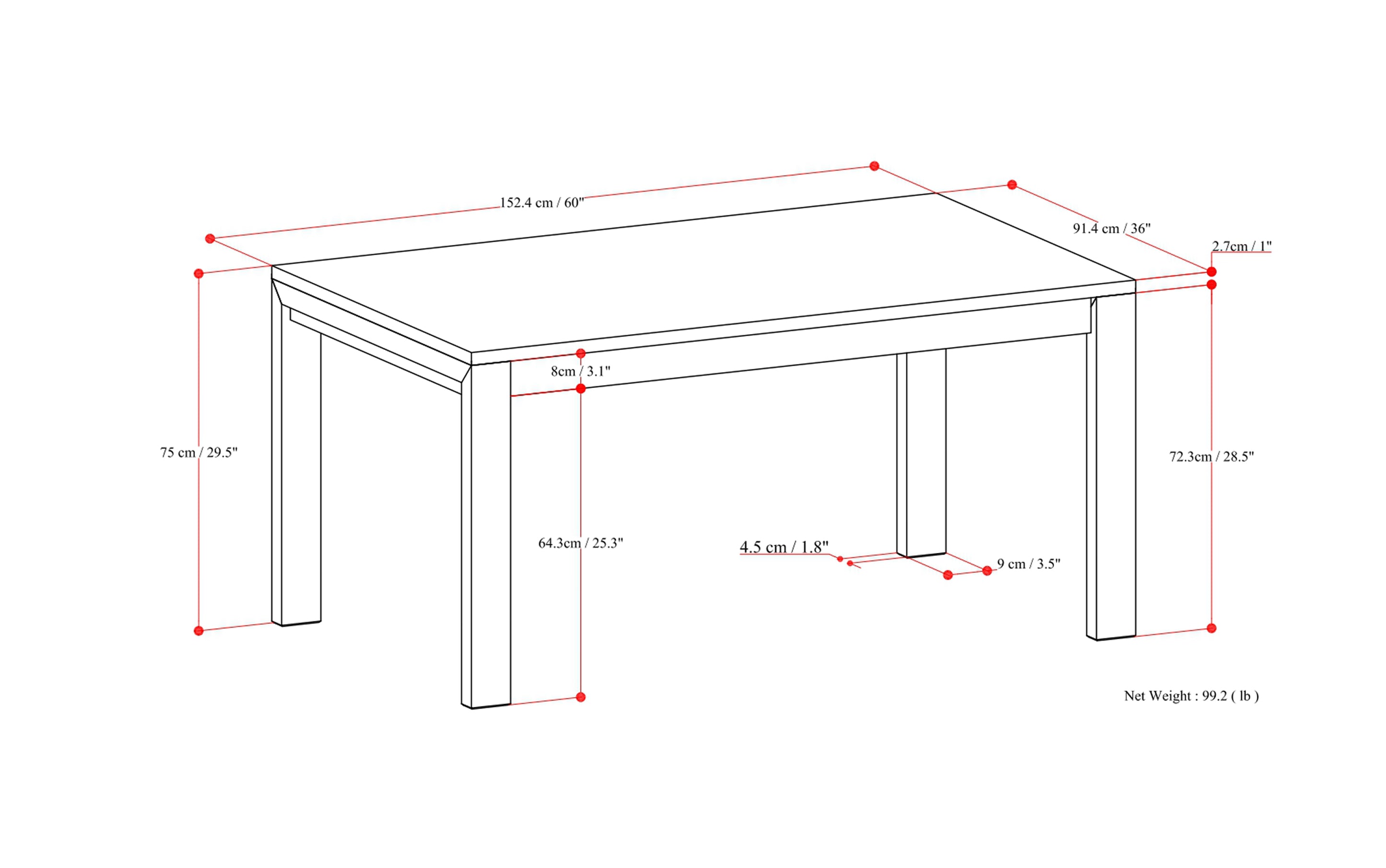 152.4 cm / 60"

91.4 cm / 36"

2.7cm / 1"

8cm / 3.1"

75 cm / 29.5"

72.3cm / 28.5"

64.3cm / 25.3"

4.5 cm / 1.8"

9 cm / 3.5"

Net Weight : 99.2 ( lb )