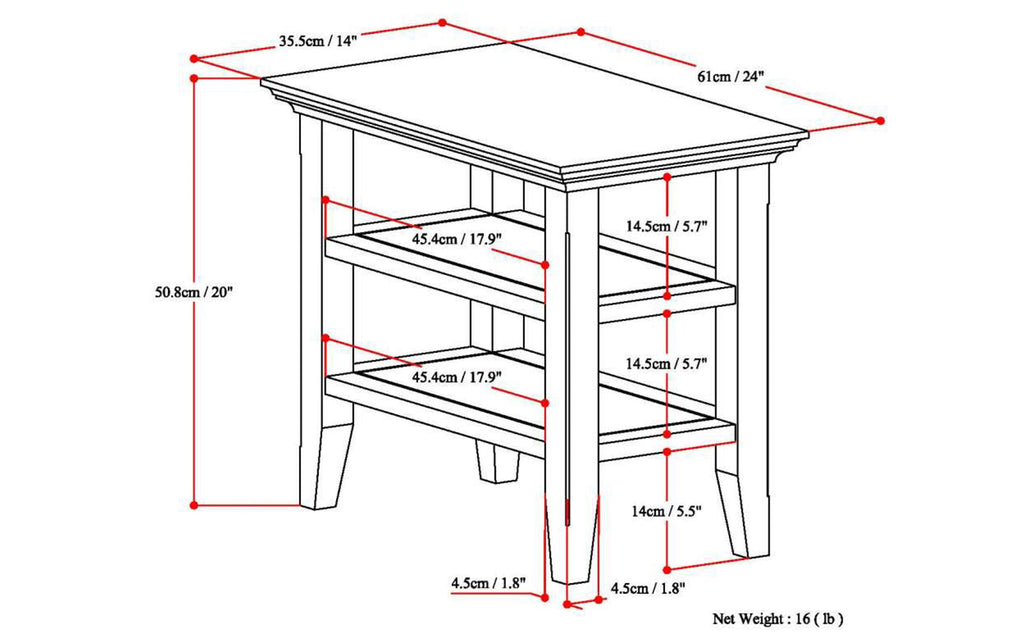 35.5cm / 14"

61cm / 24"

50.8cm / 20"

45.4cm / 17.9"

14.5cm / 5.7"

45.4cm / 17.9"

14.5cm / 5.7"

14cm / 5.5"

4.5cm / 1.8"

4.5cm / 1.8"

Net Weight : 16 ( lb )