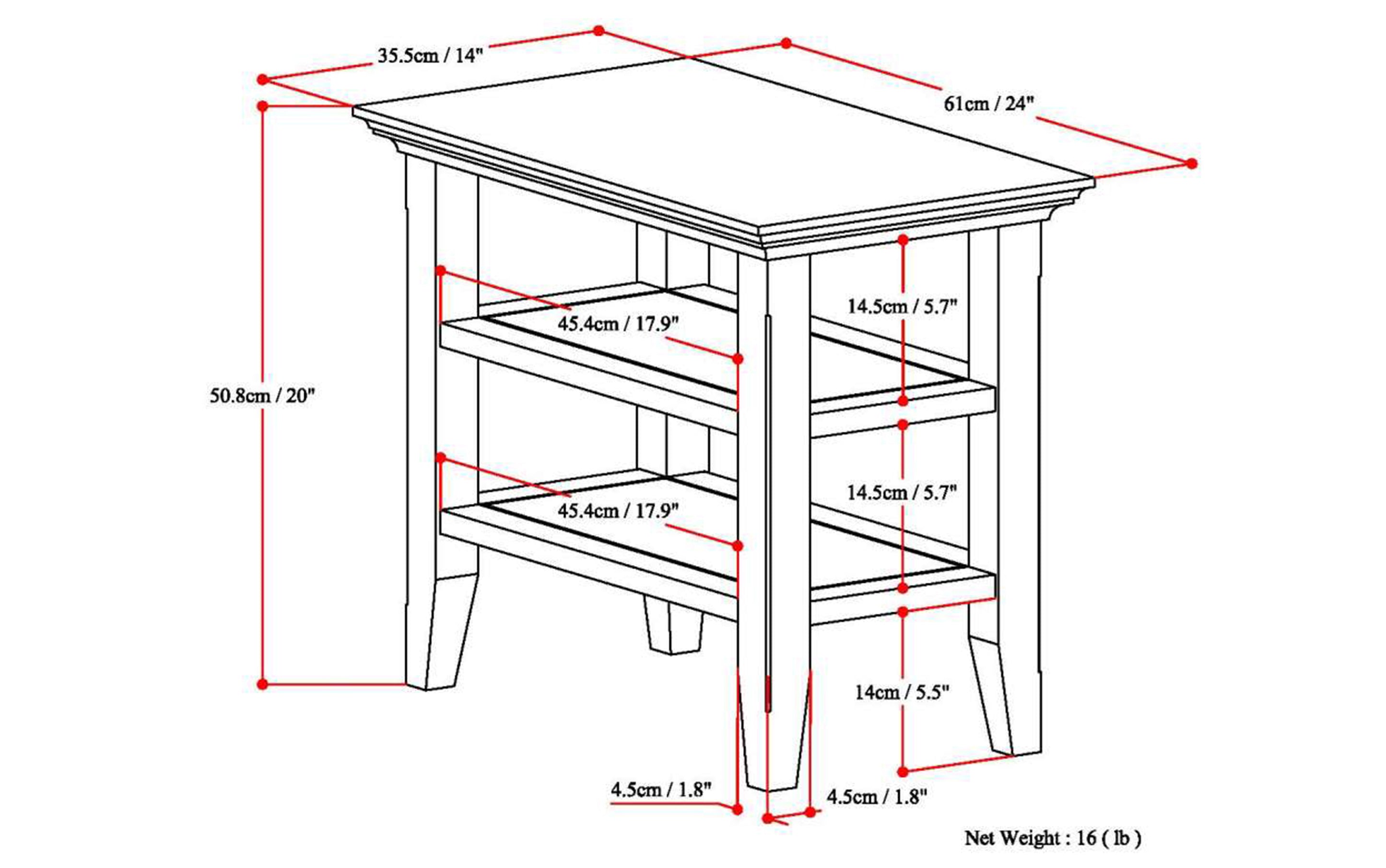 35.5cm / 14"

61cm / 24"

50.8cm / 20"

45.4cm / 17.9"

14.5cm / 5.7"

45.4cm / 17.9"

14.5cm / 5.7"

14cm / 5.5"

4.5cm / 1.8"

4.5cm / 1.8"

Net Weight : 16 ( lb )